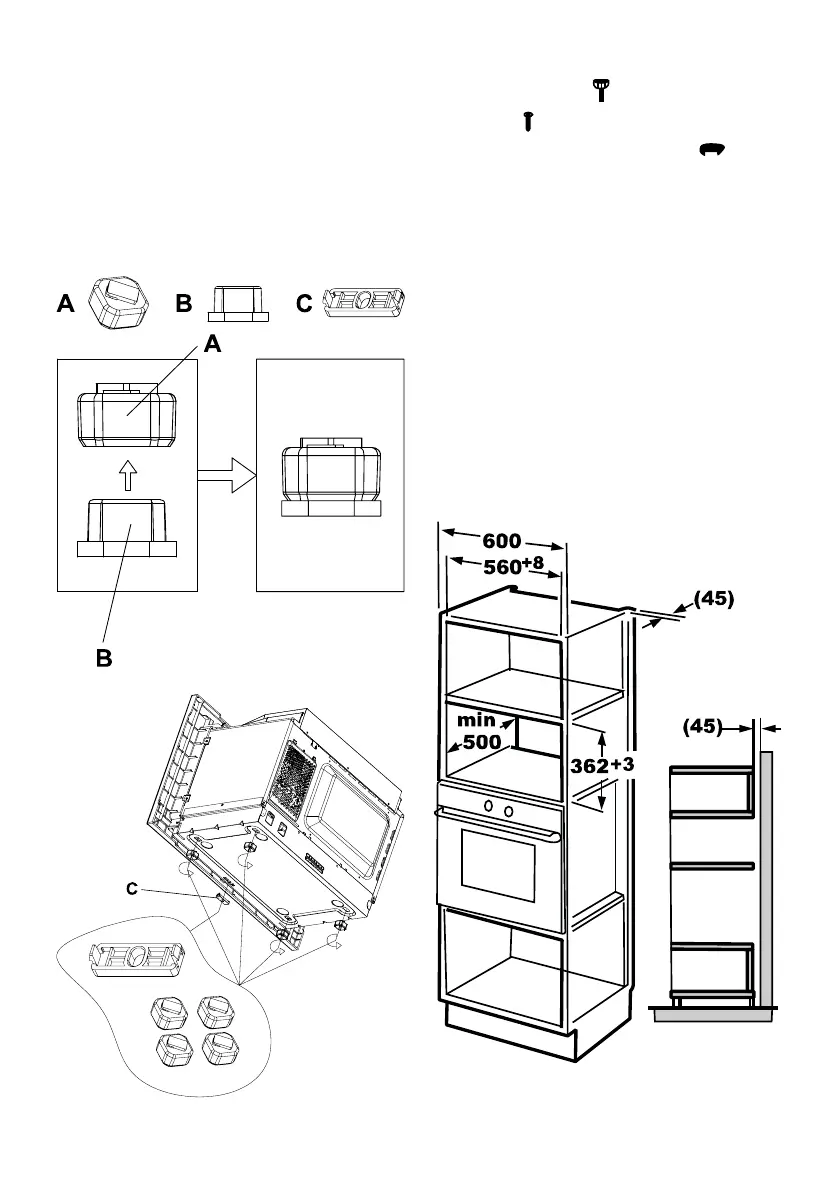 A B C

A

B

C

600

$560^{+8}$

(45)

min

500

$362^{+3}$

(45)