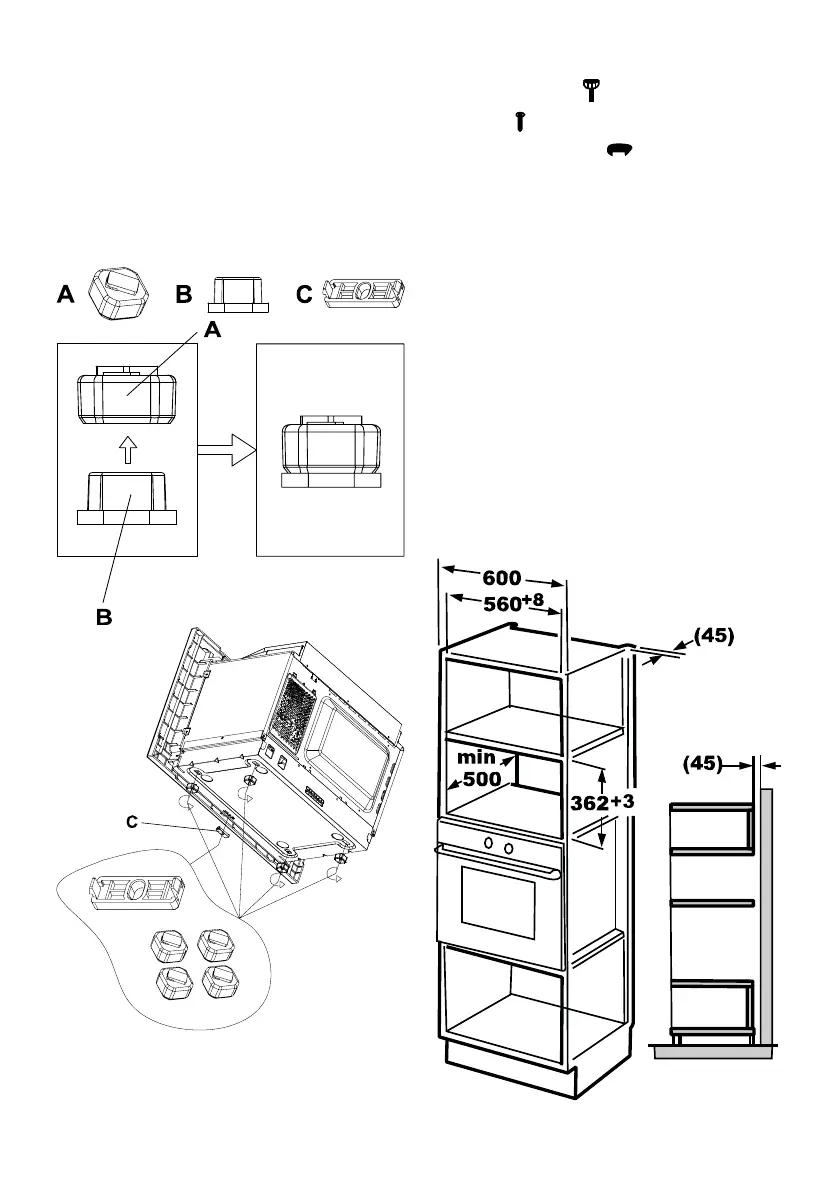 A B C
A
B
C
600
$560^{+8}$
(45)
min 500
$362^{+3}$
(45)