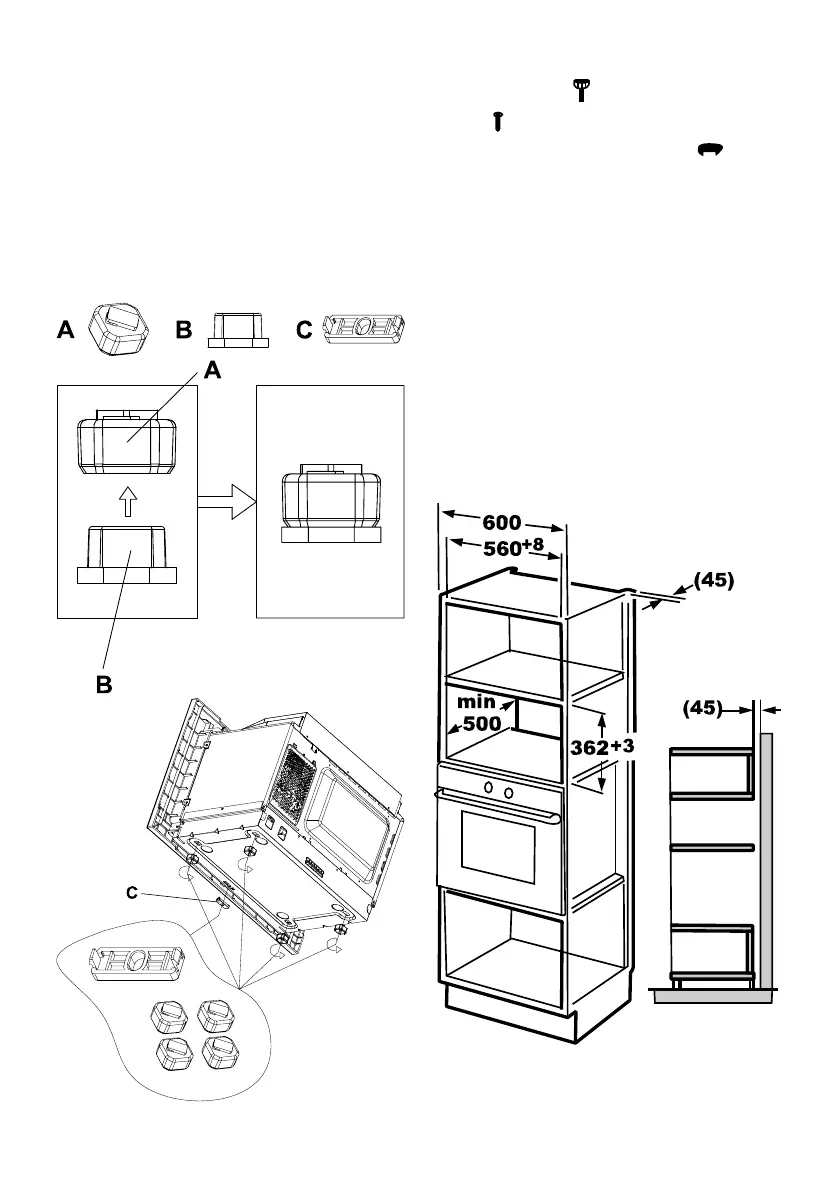 A B C

A

B

C

600

$560^{+8}$

(45)

min 500

$362^{+3}$

(45)