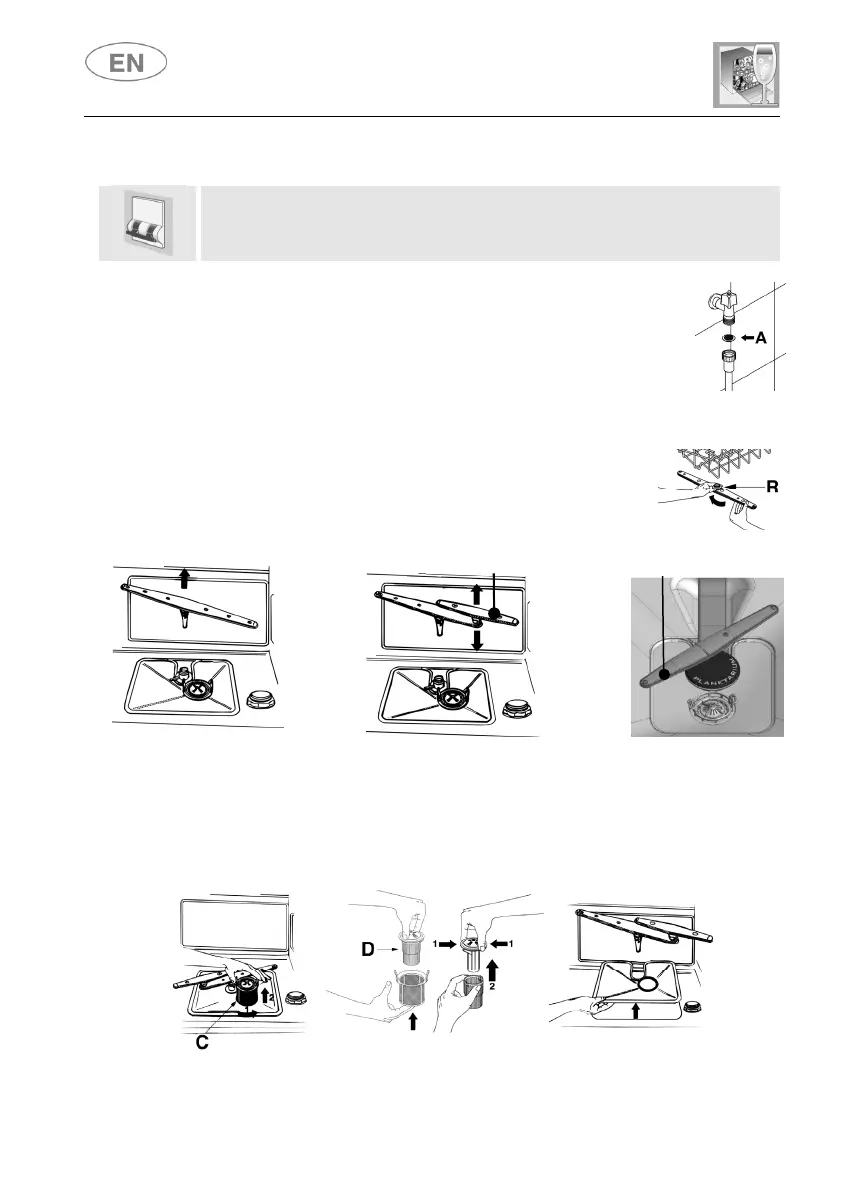 EN

A

R

PLANETARIUM

D

1

1

2

2

C