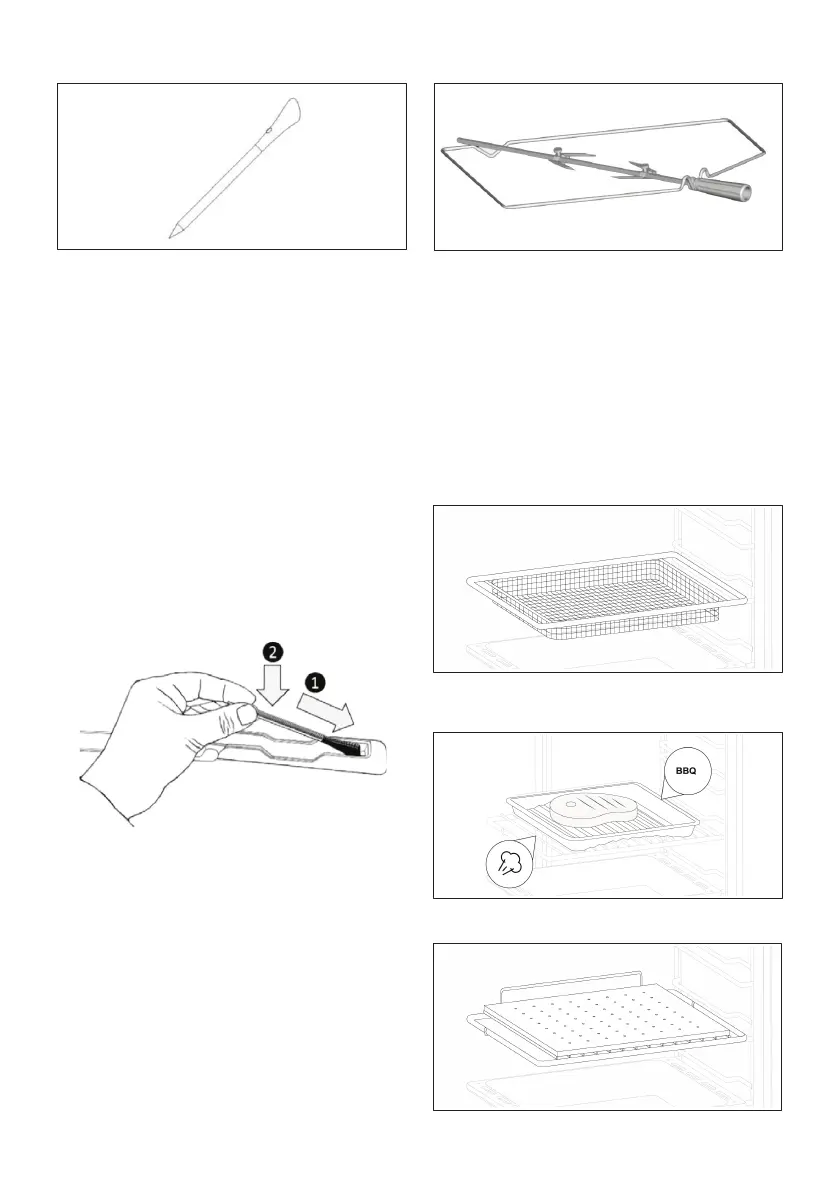 2

1

BBQ