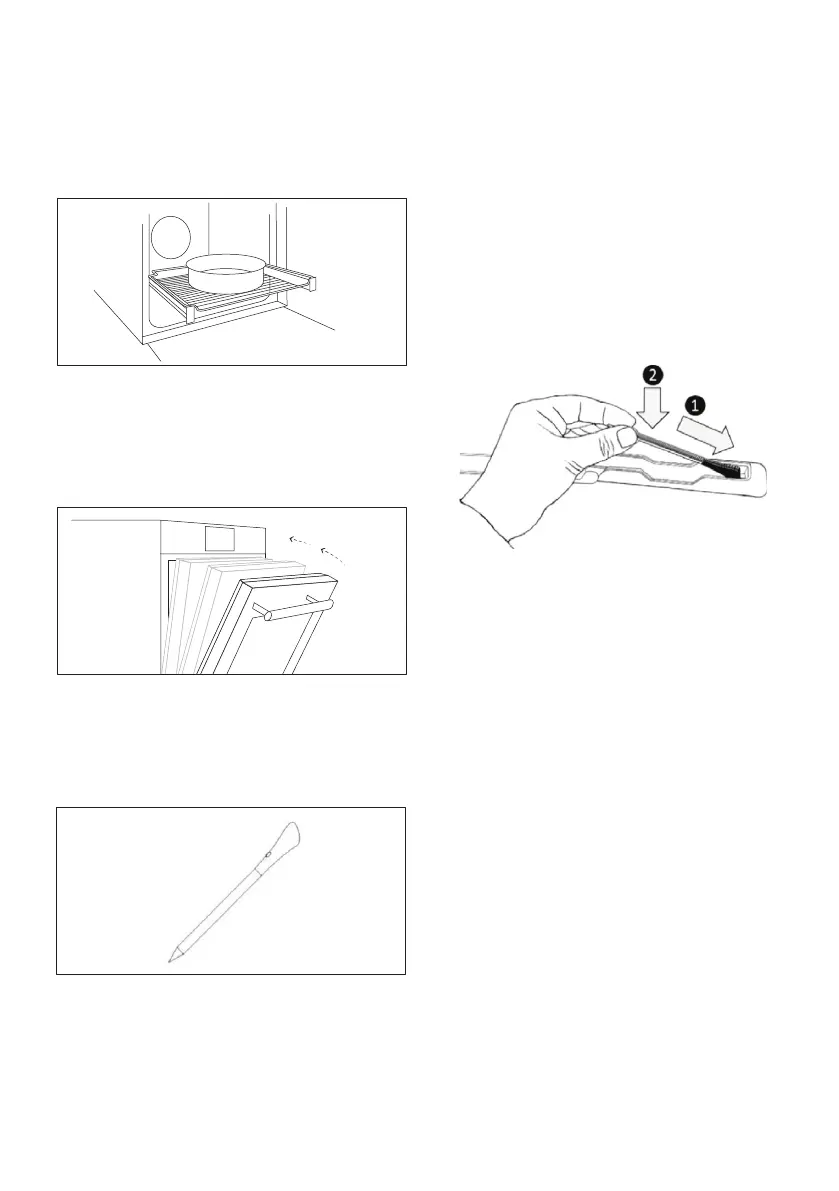 2

1