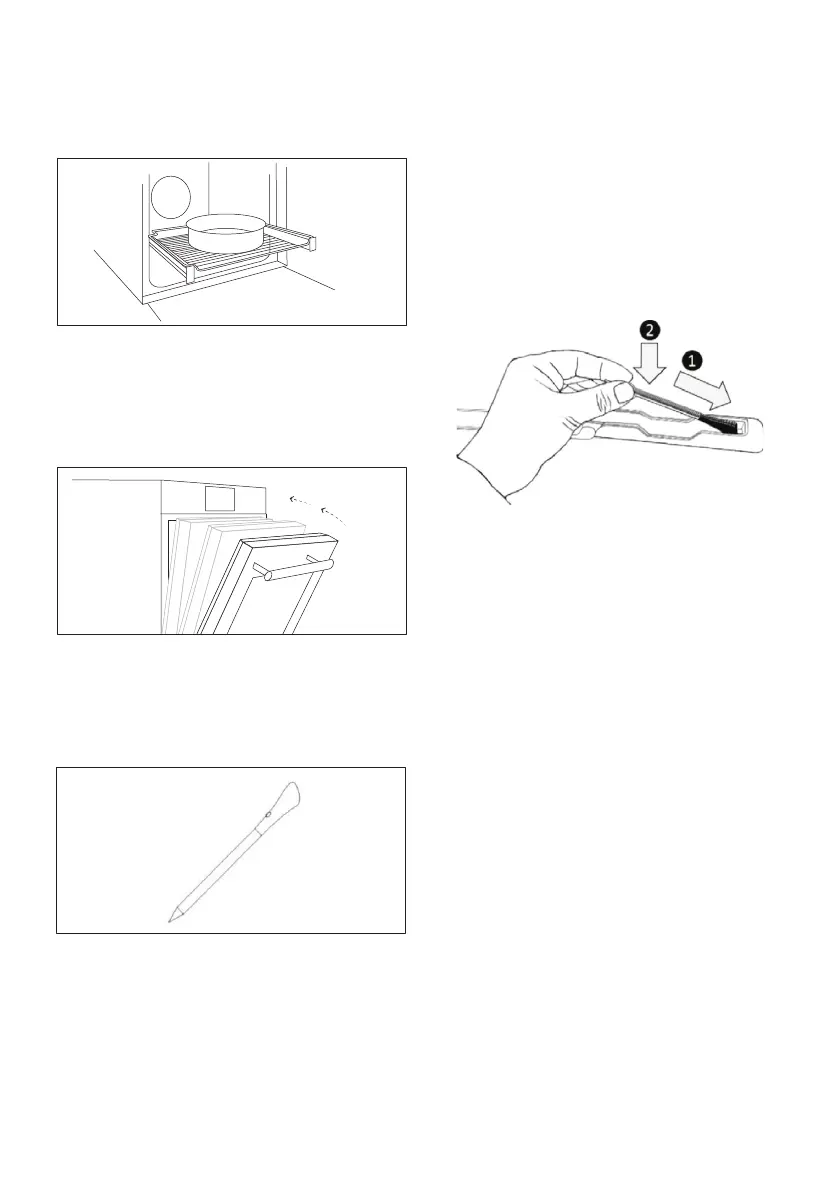 2

1