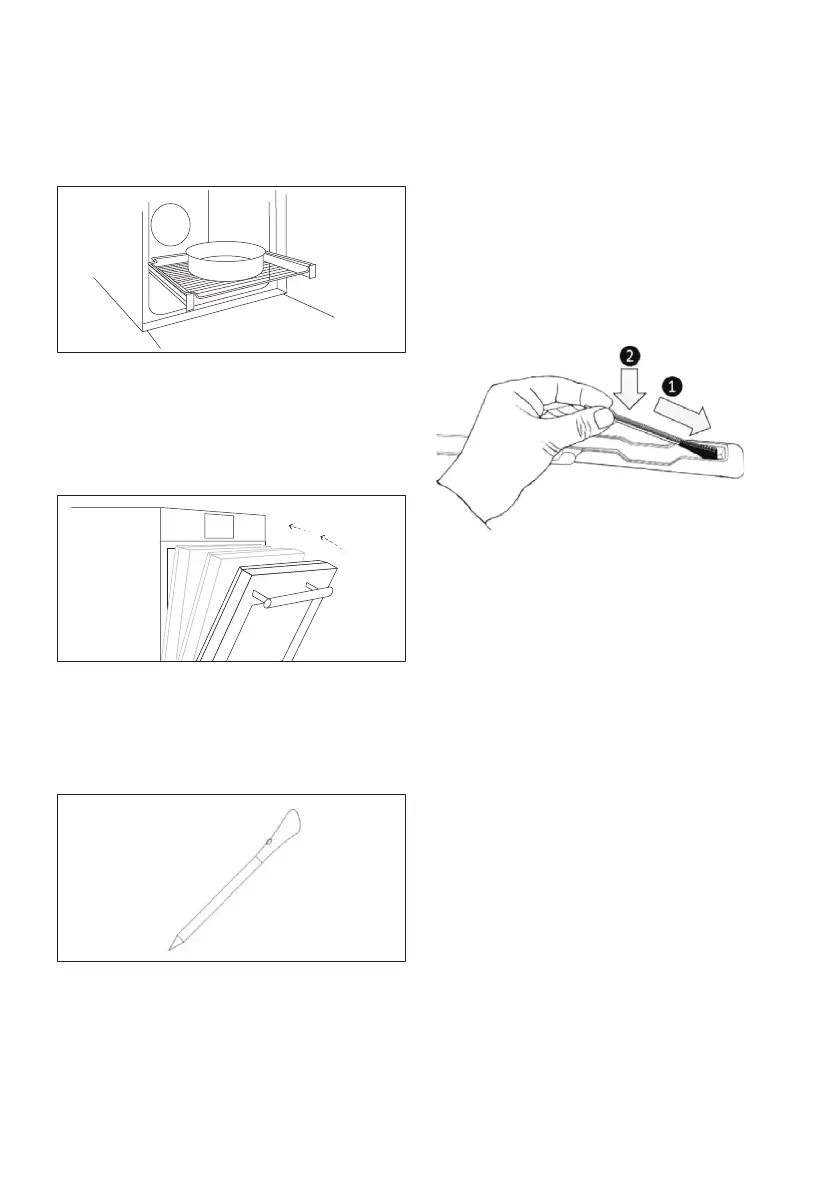 2
1