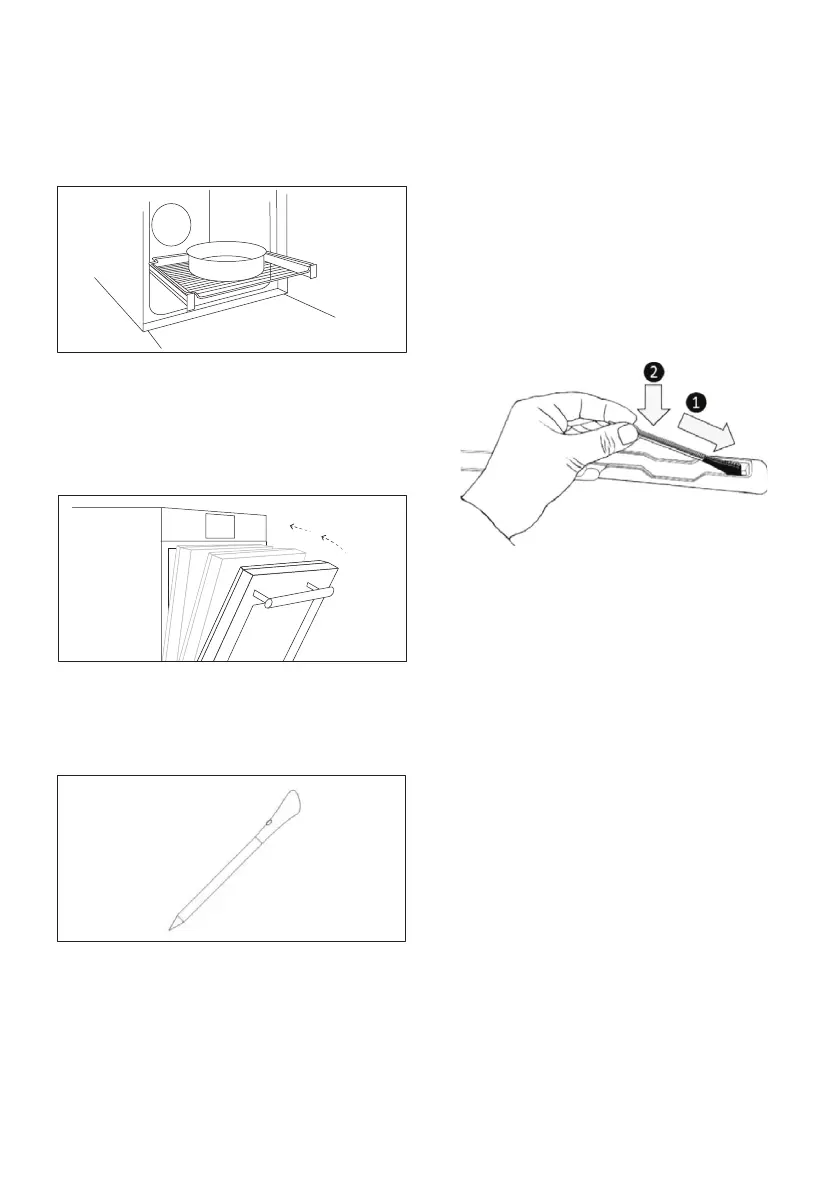 2
1