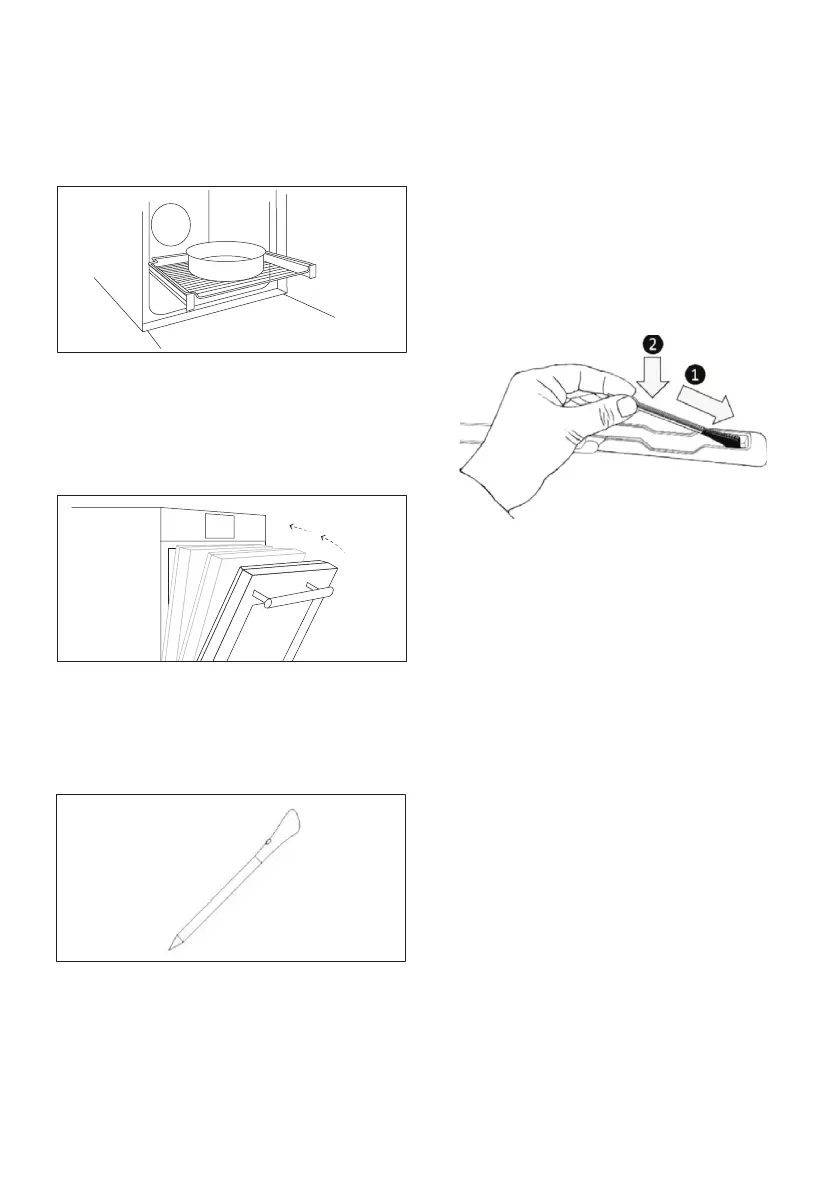 2

1