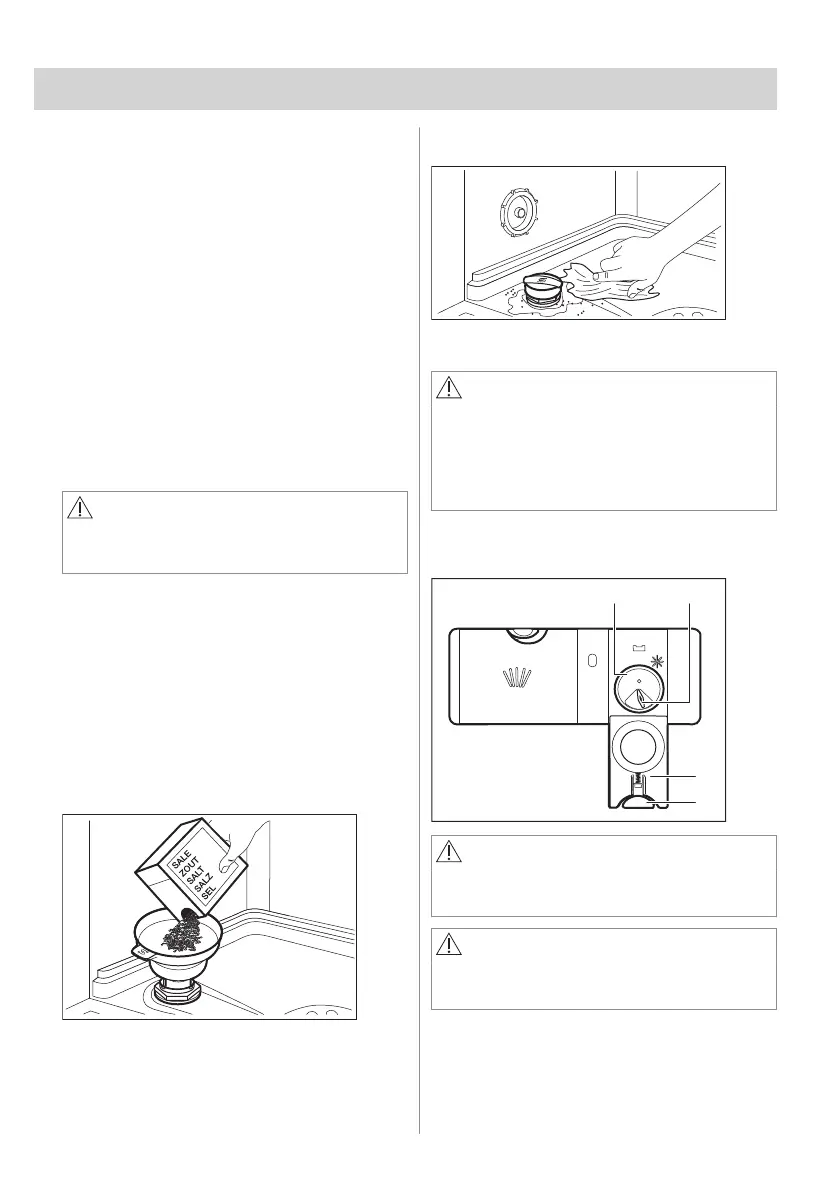 SALE
ZOUT
SALT
SALZ
SEL