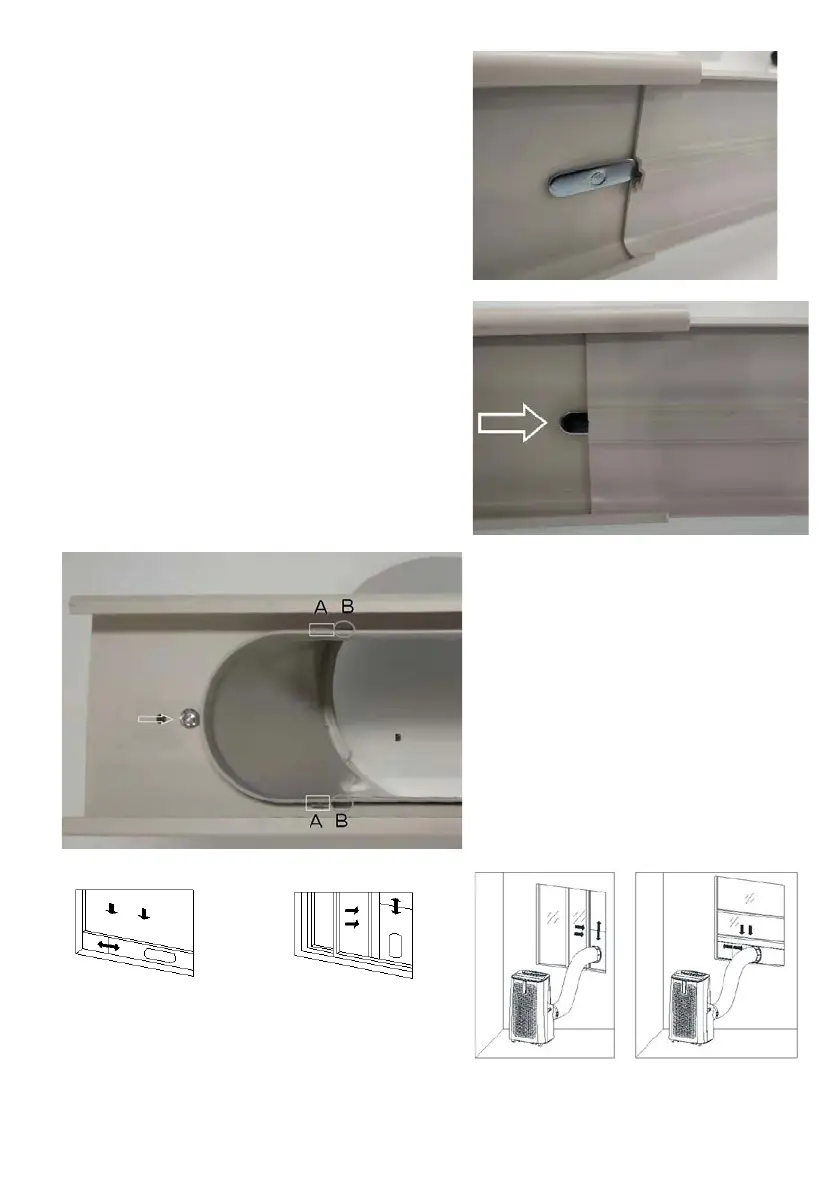 A B

A B