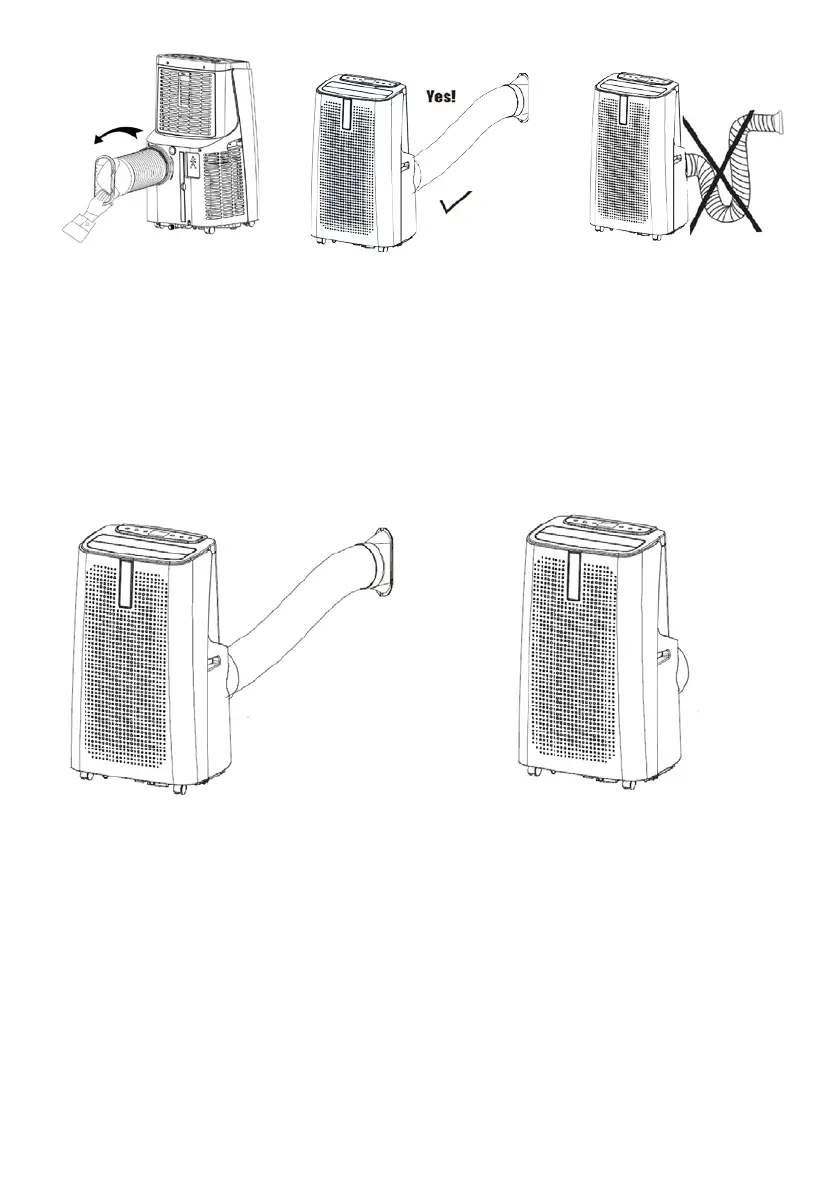 Yes!