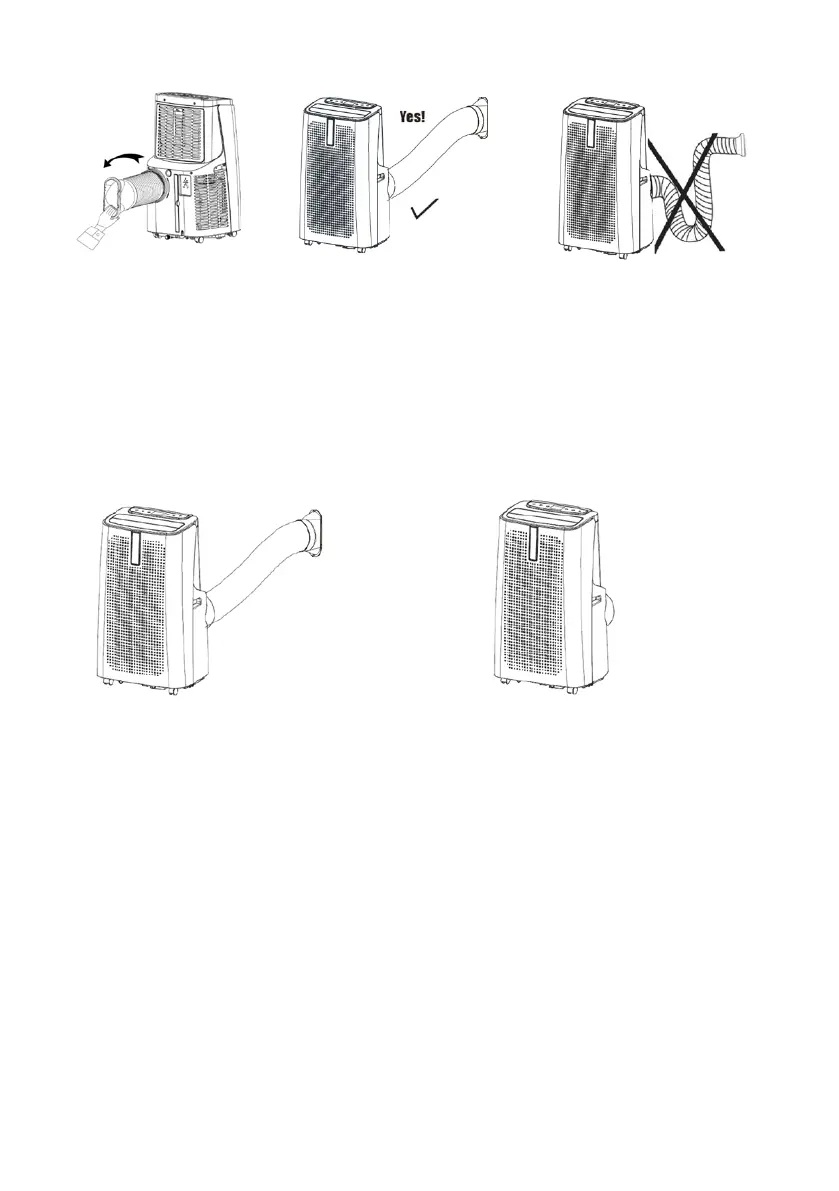 Yes!