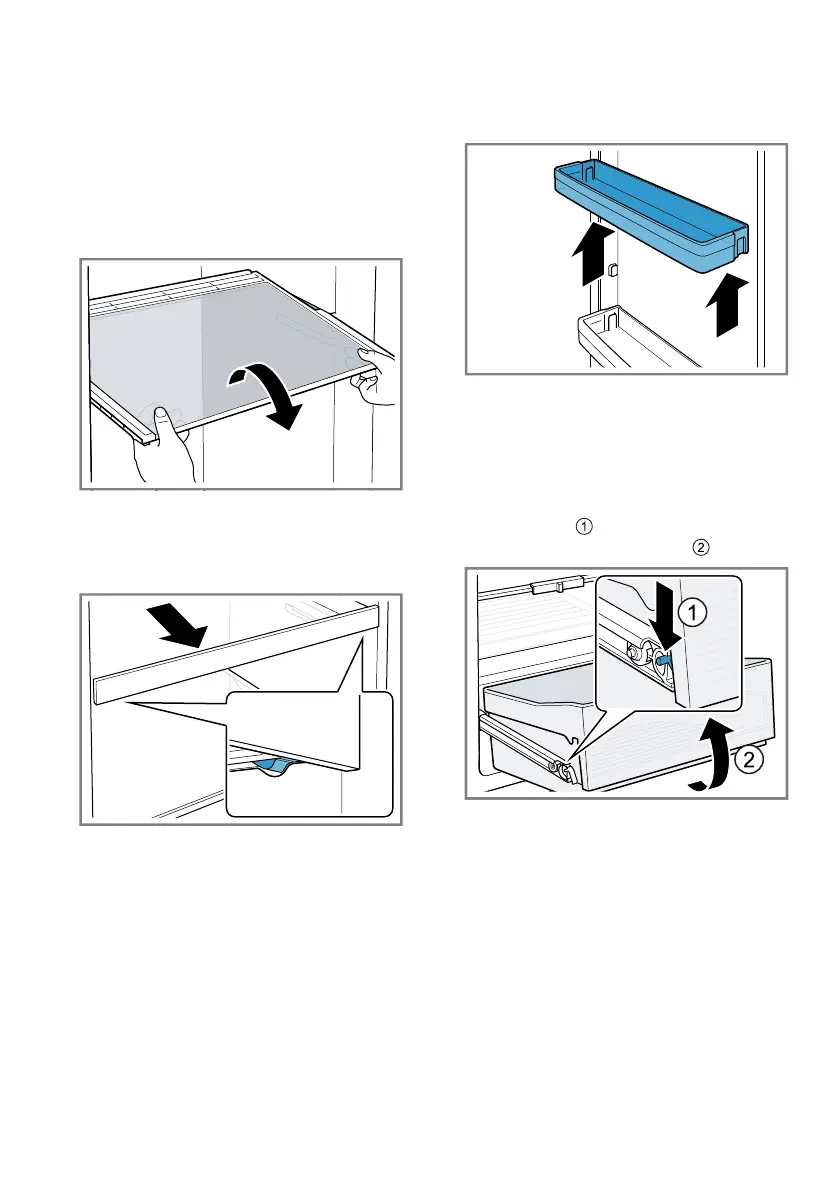 ①

②

1

2