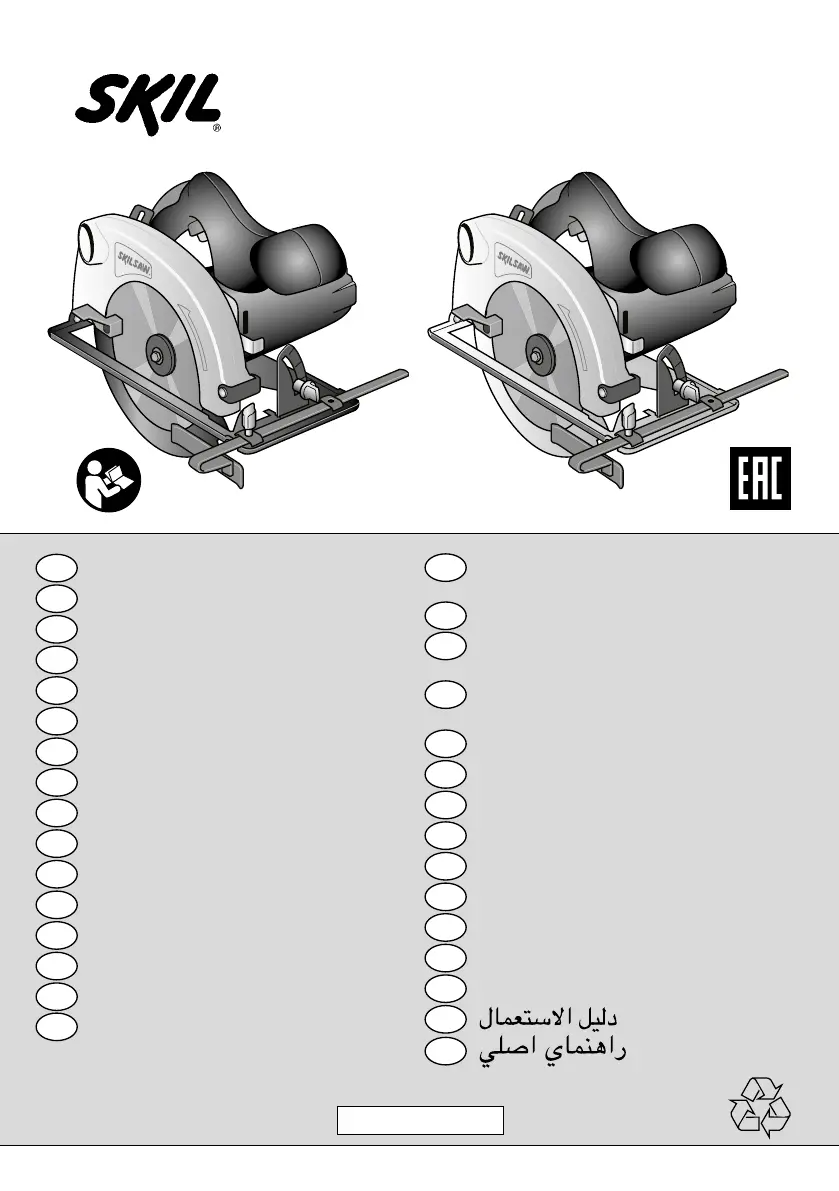 SKIL®

SKILSAW

SKILSAW

EAC

دليل الاستعمال

راهنماي اصلي