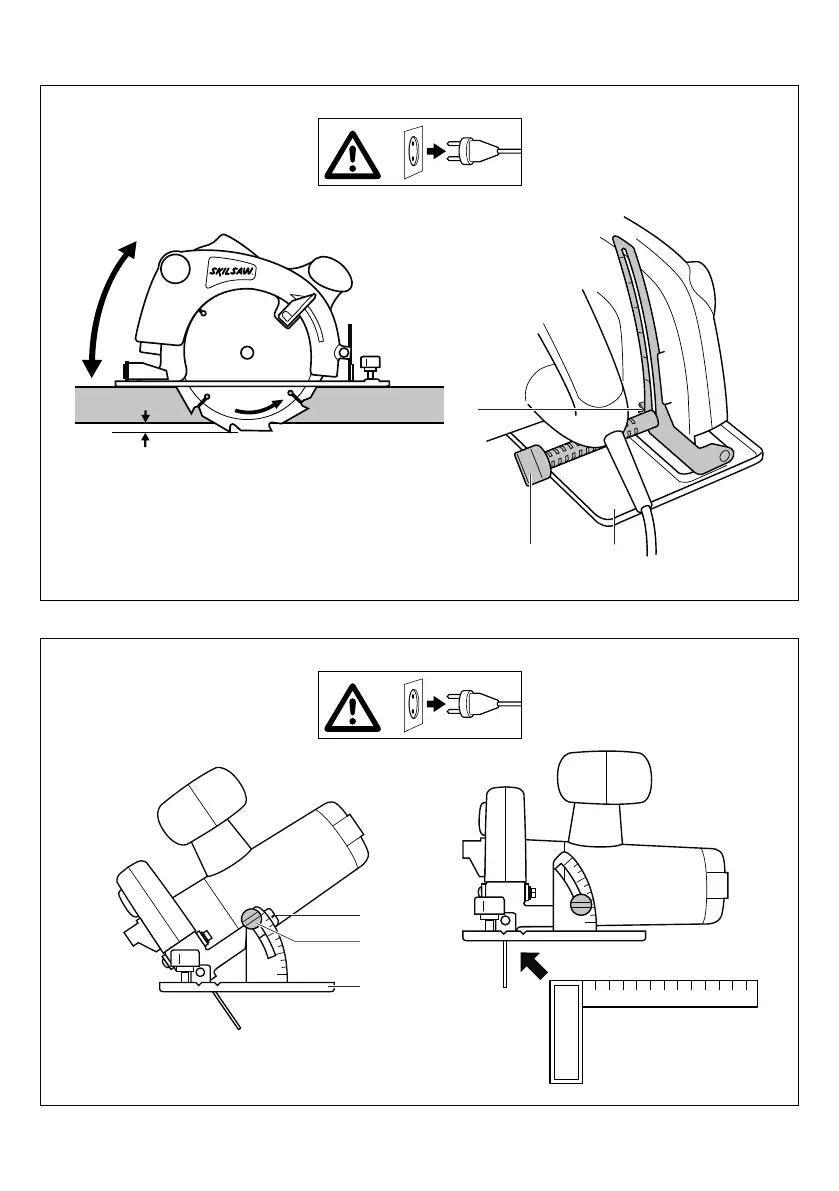 SKILSAW