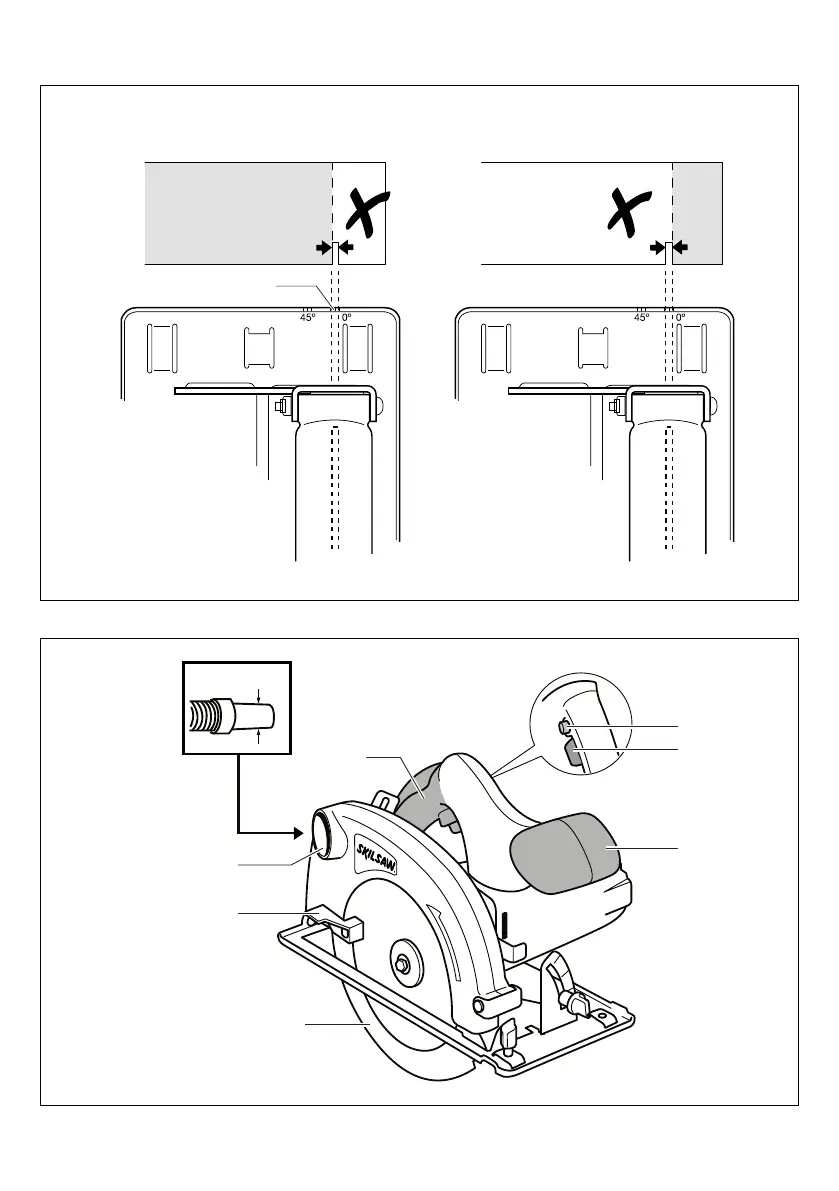 45°
0°
45°
0°
SKILSAW