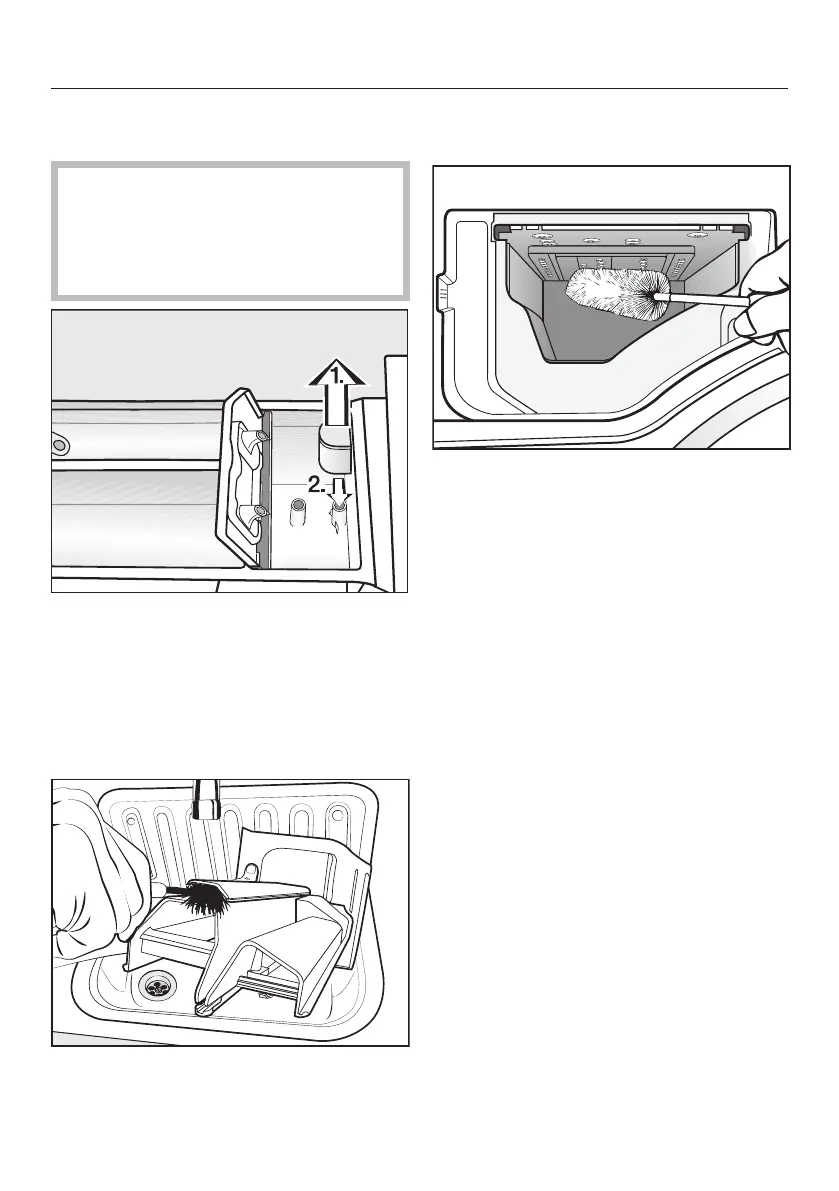 1.
2.