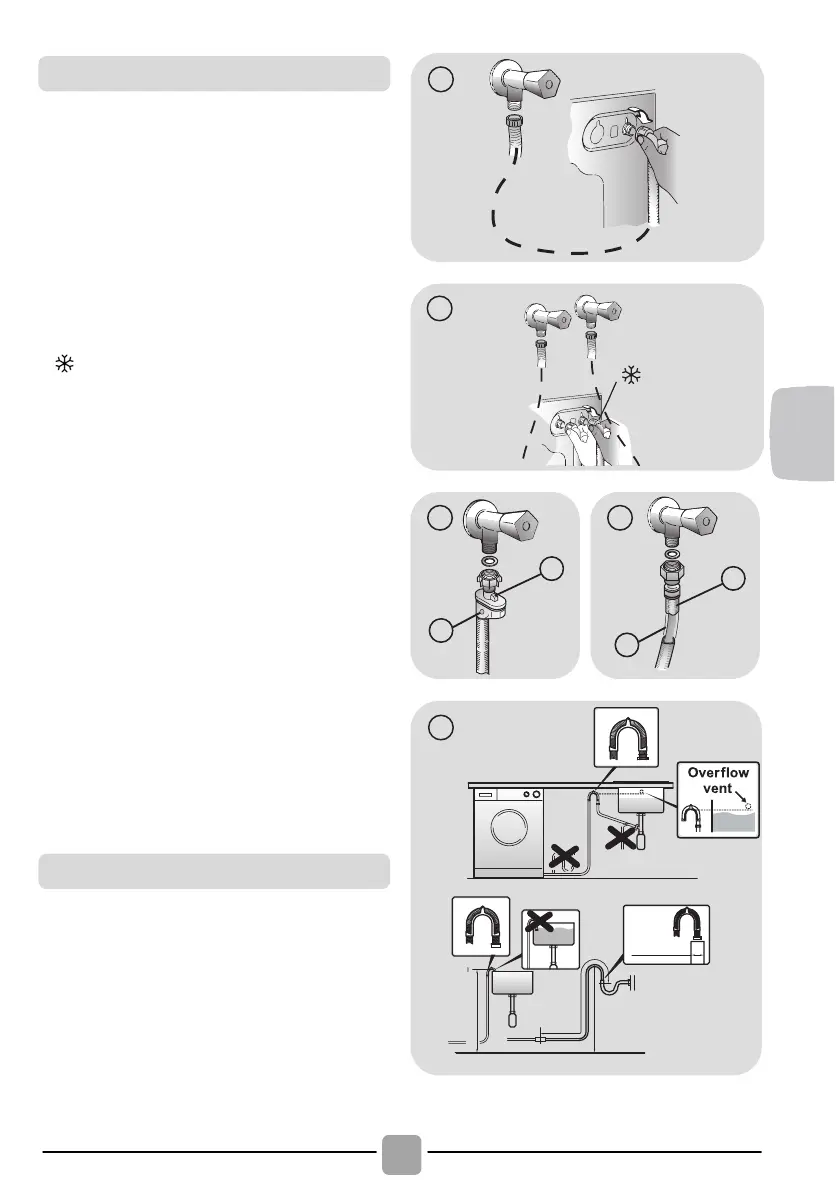 Overflow vent