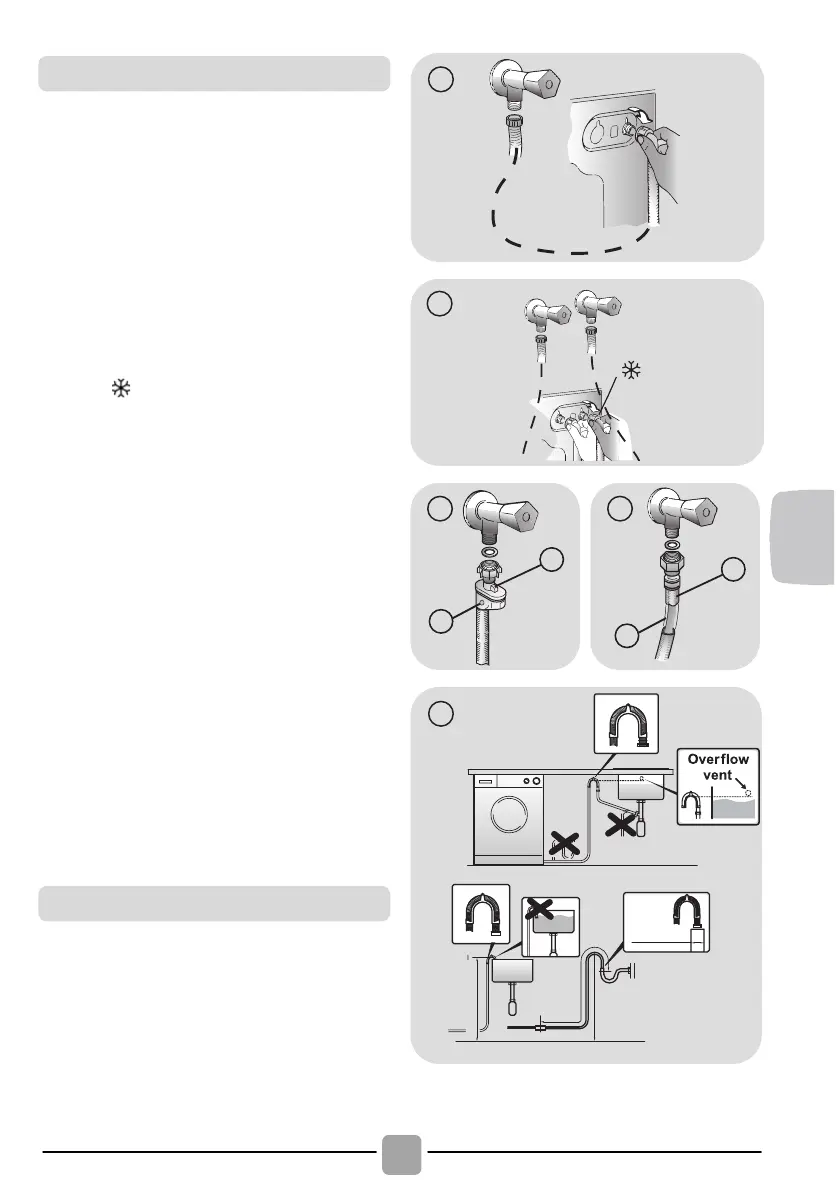 Overflow vent