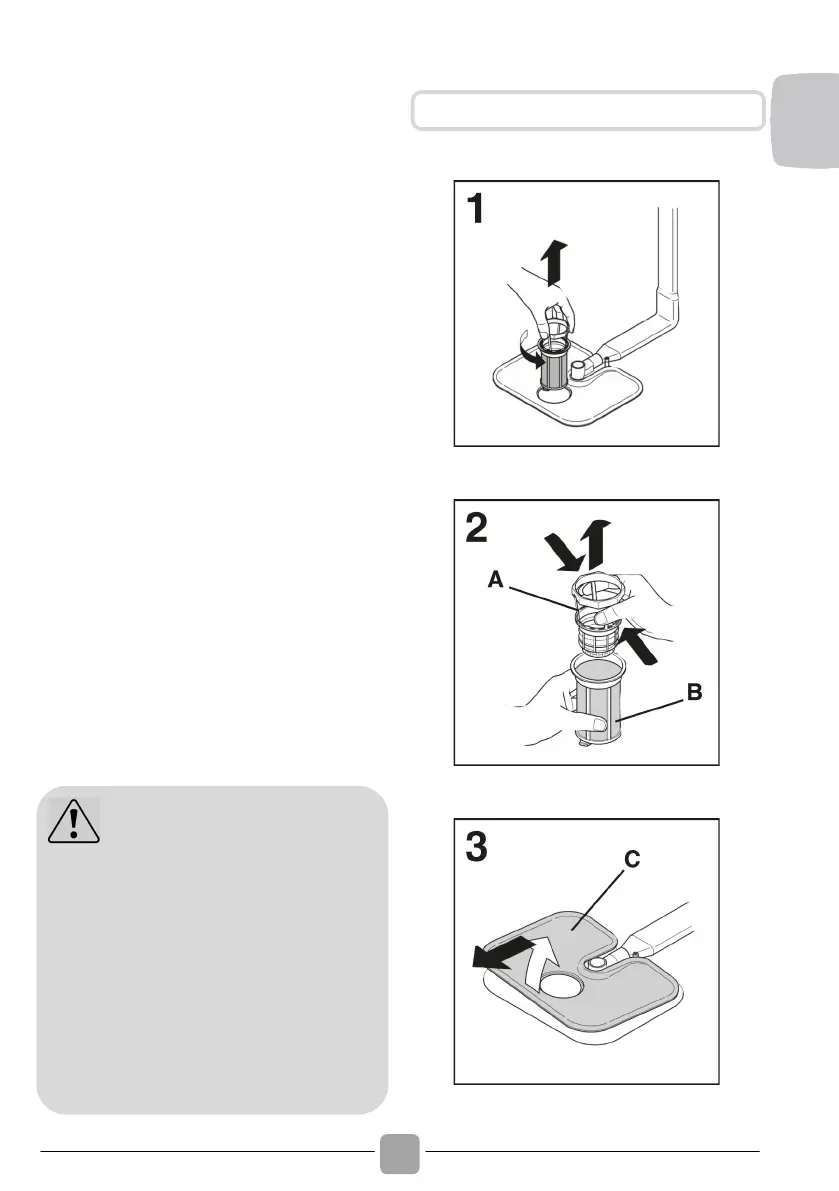 1

2

A

B

3

C