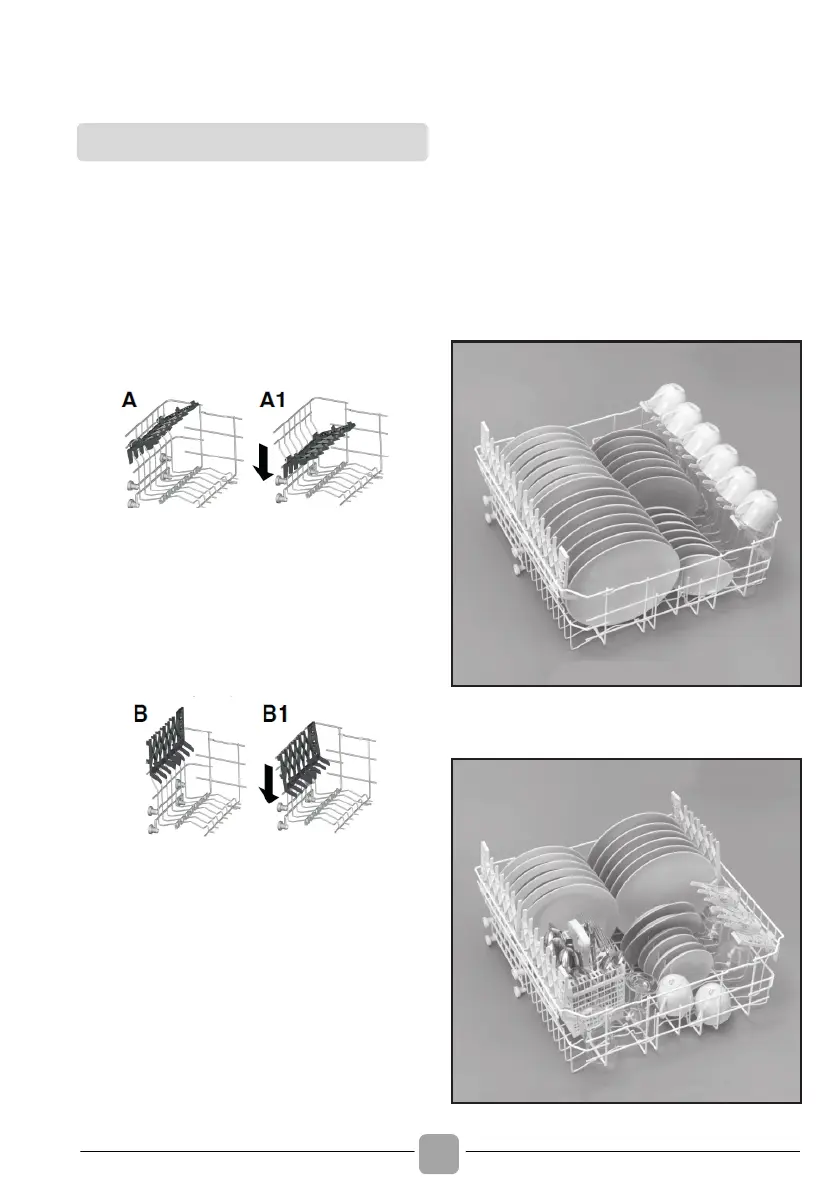 A

A1

B

B1