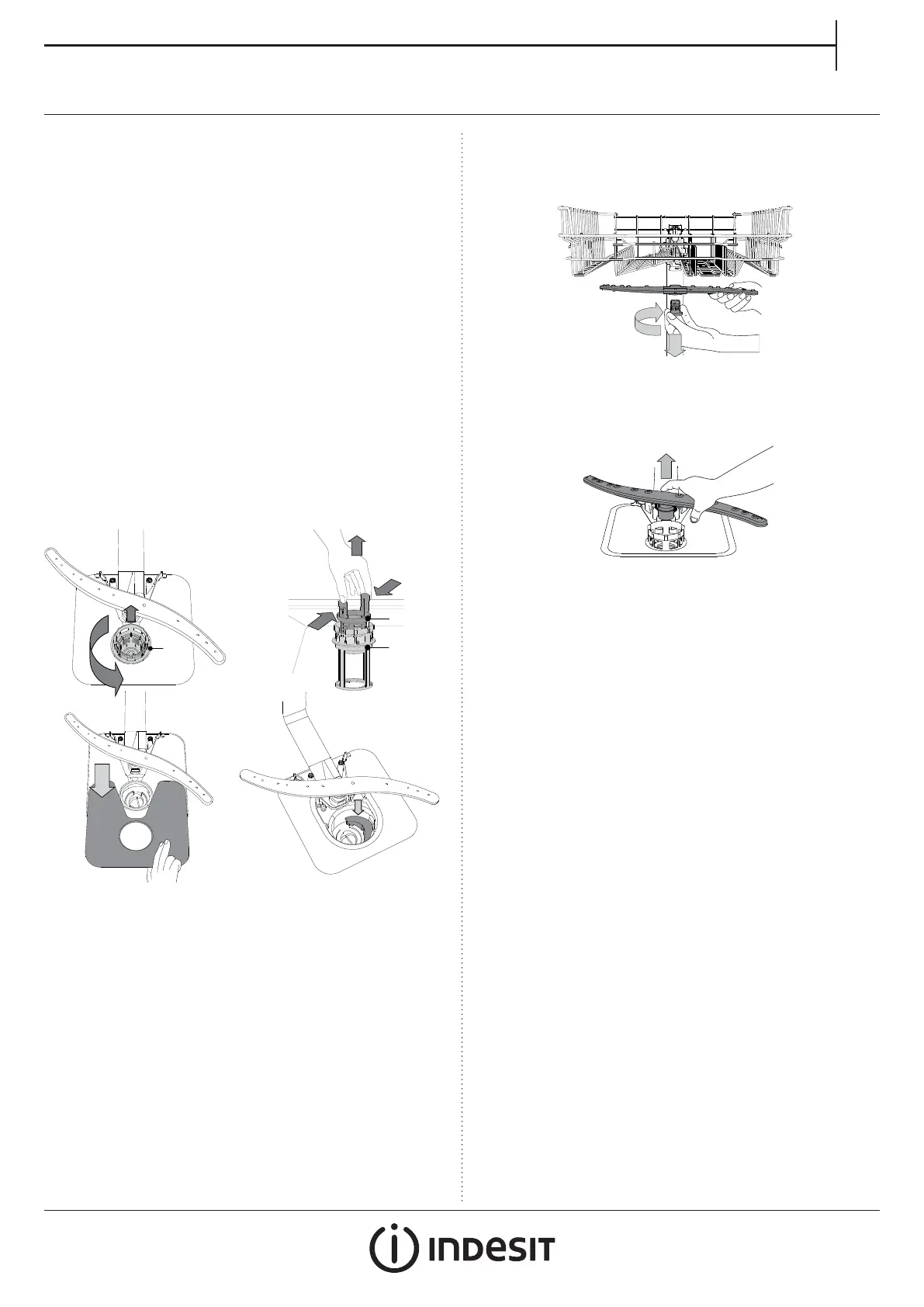 INDESIT