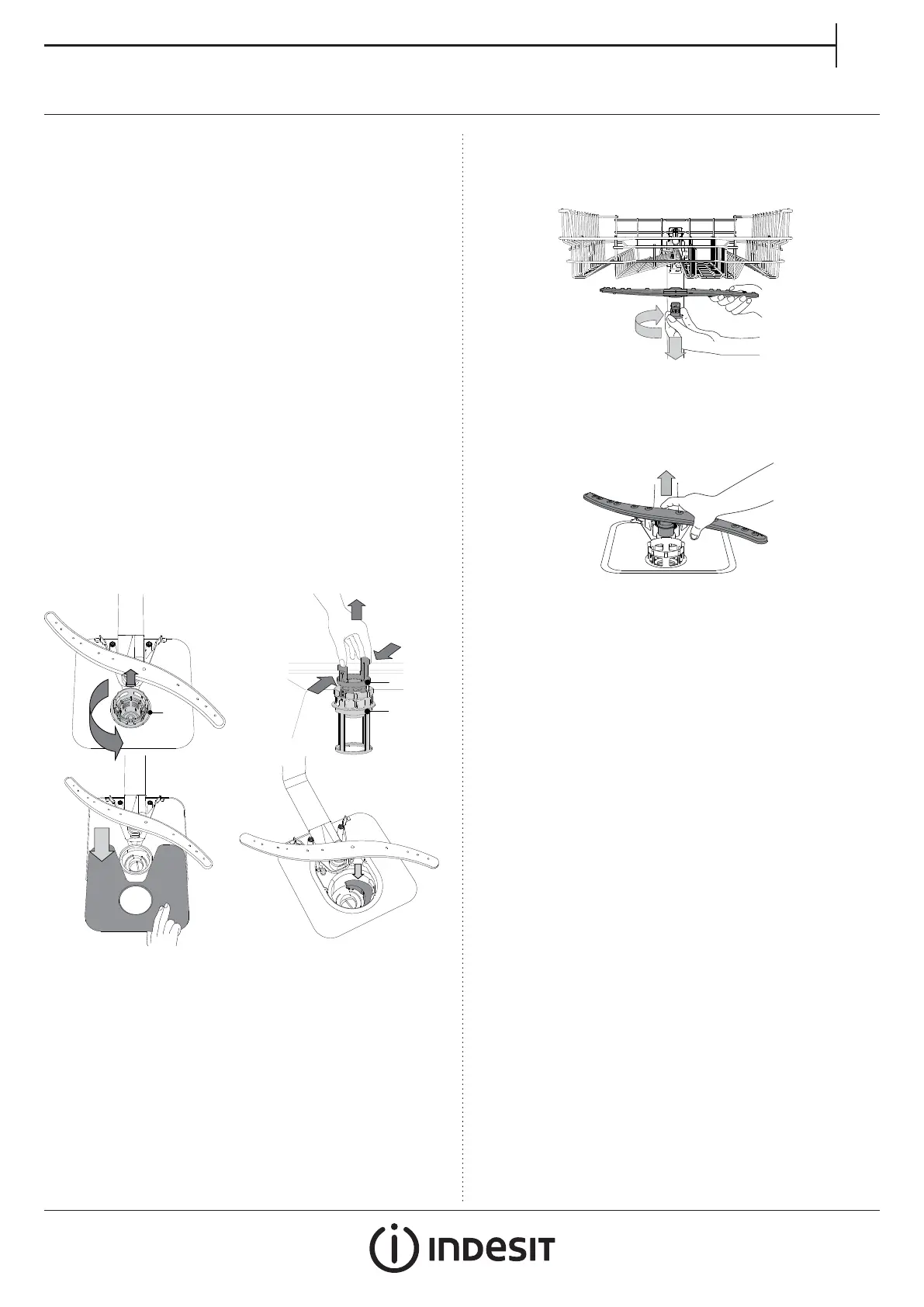 INDESIT