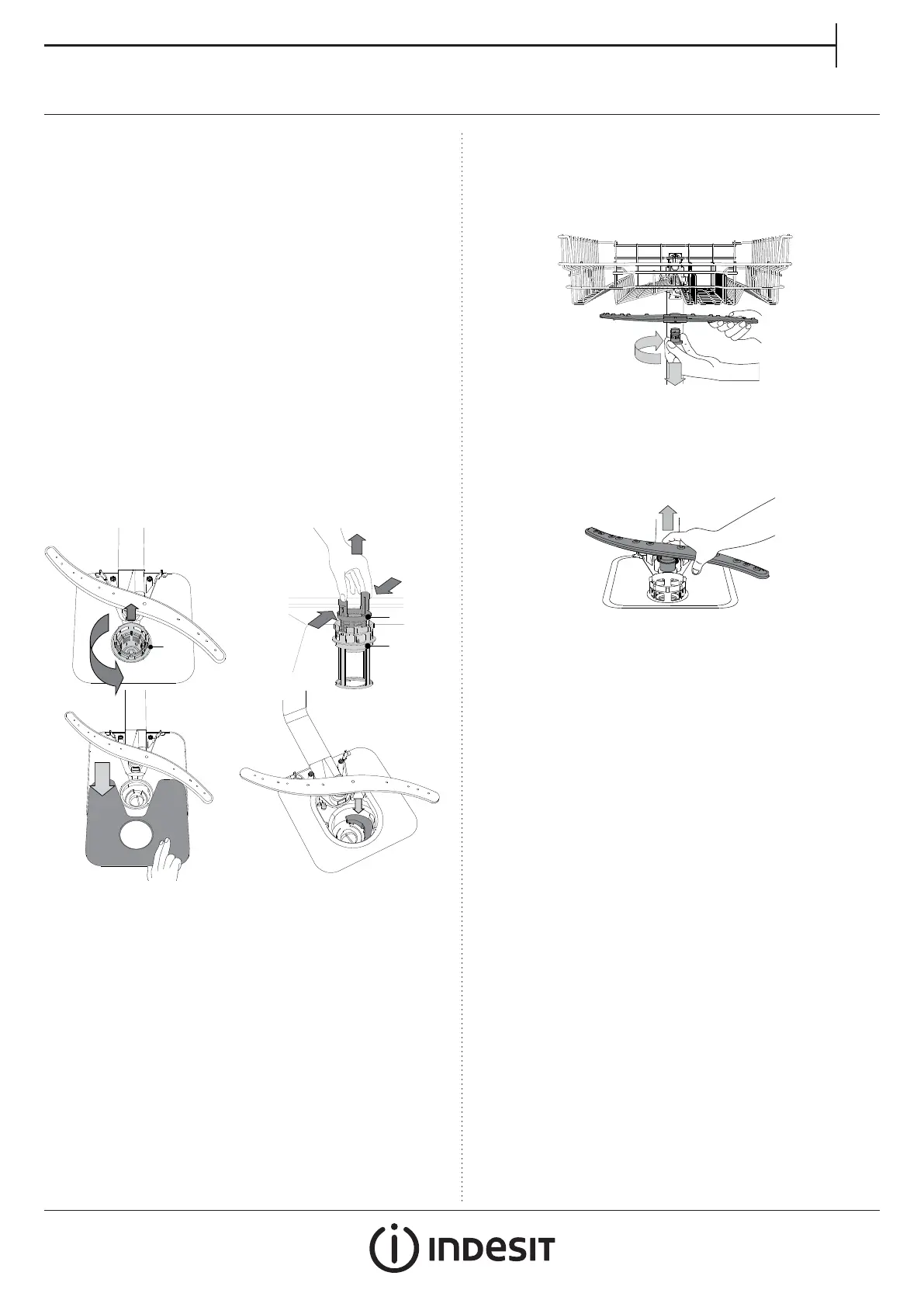 INDESIT