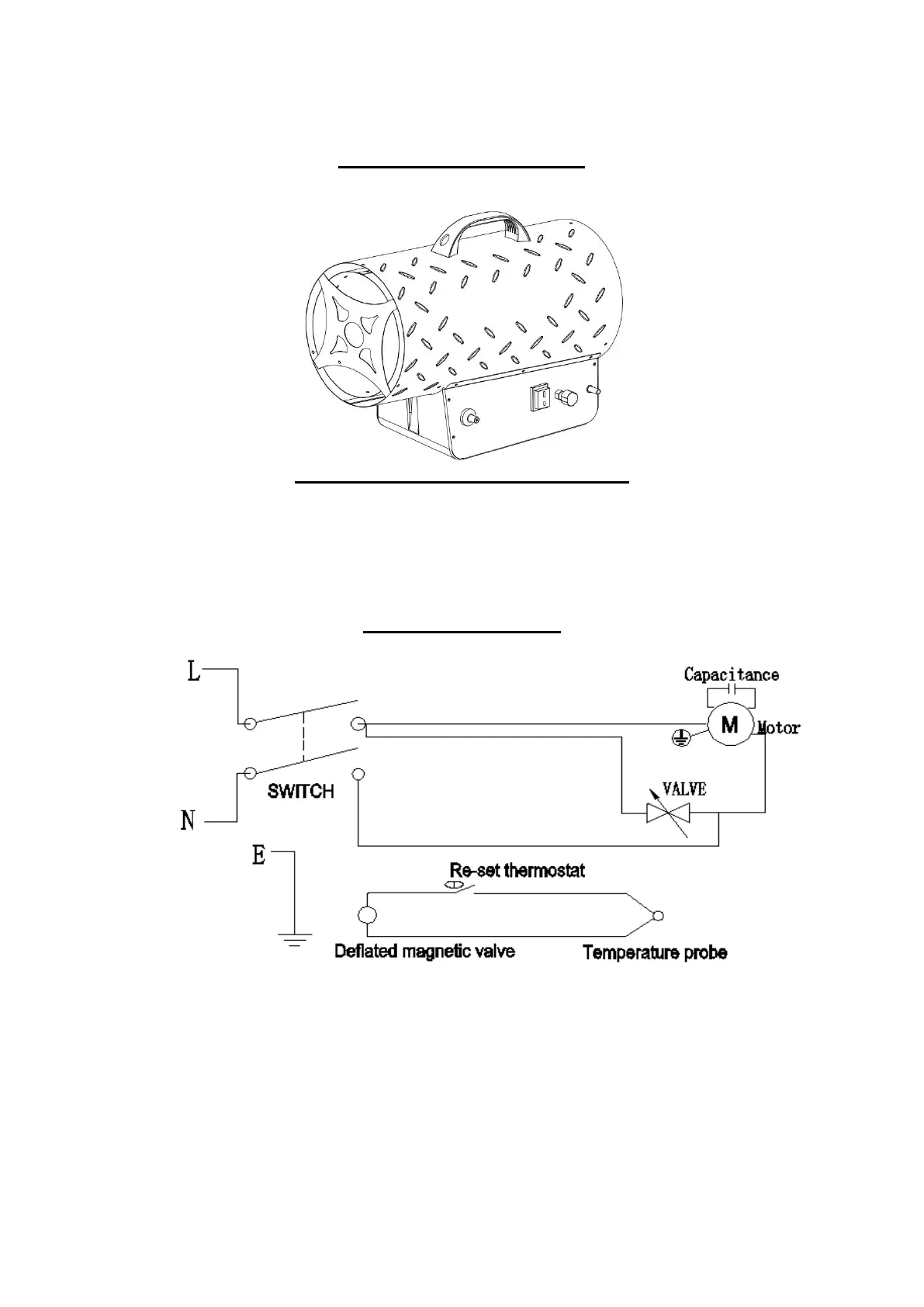 L

N

E

SWITCH

Capacitance

M

Motor

VALVE

Re-set thermostat

Deflated magnetic valve

Temperature probe