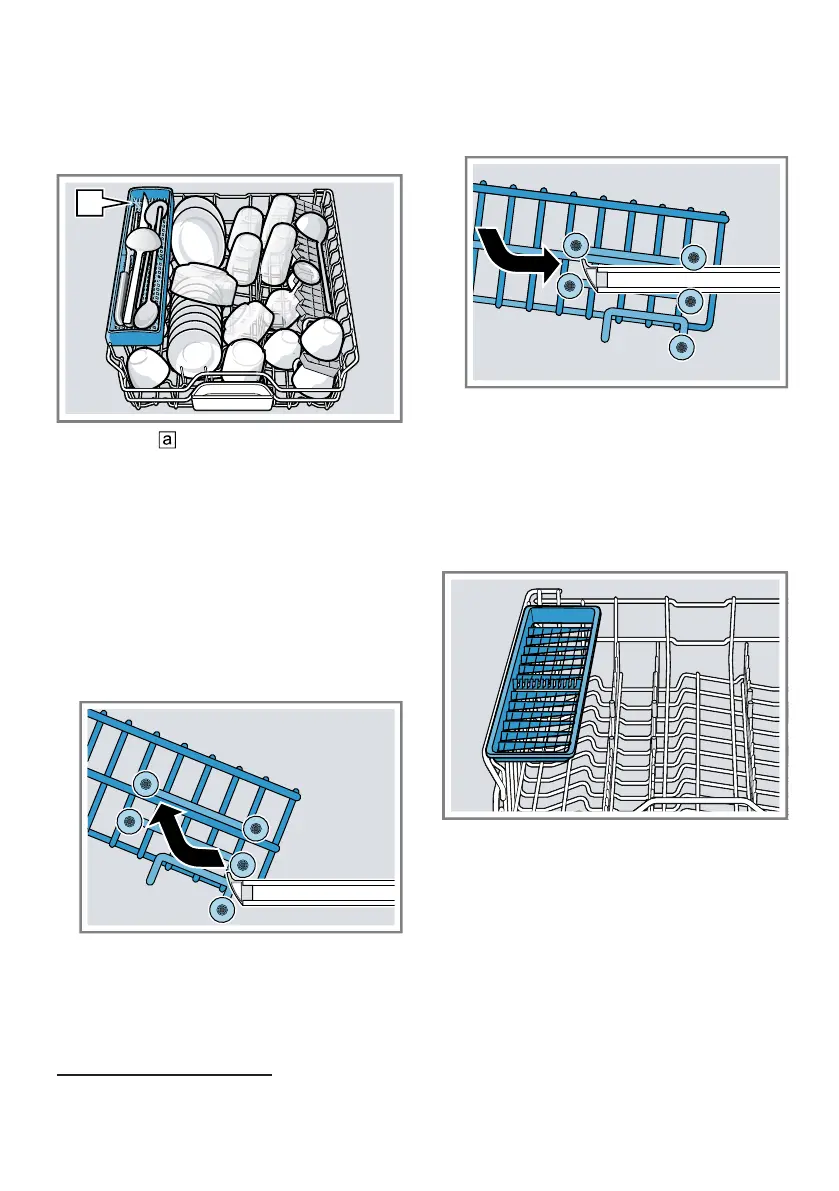 a