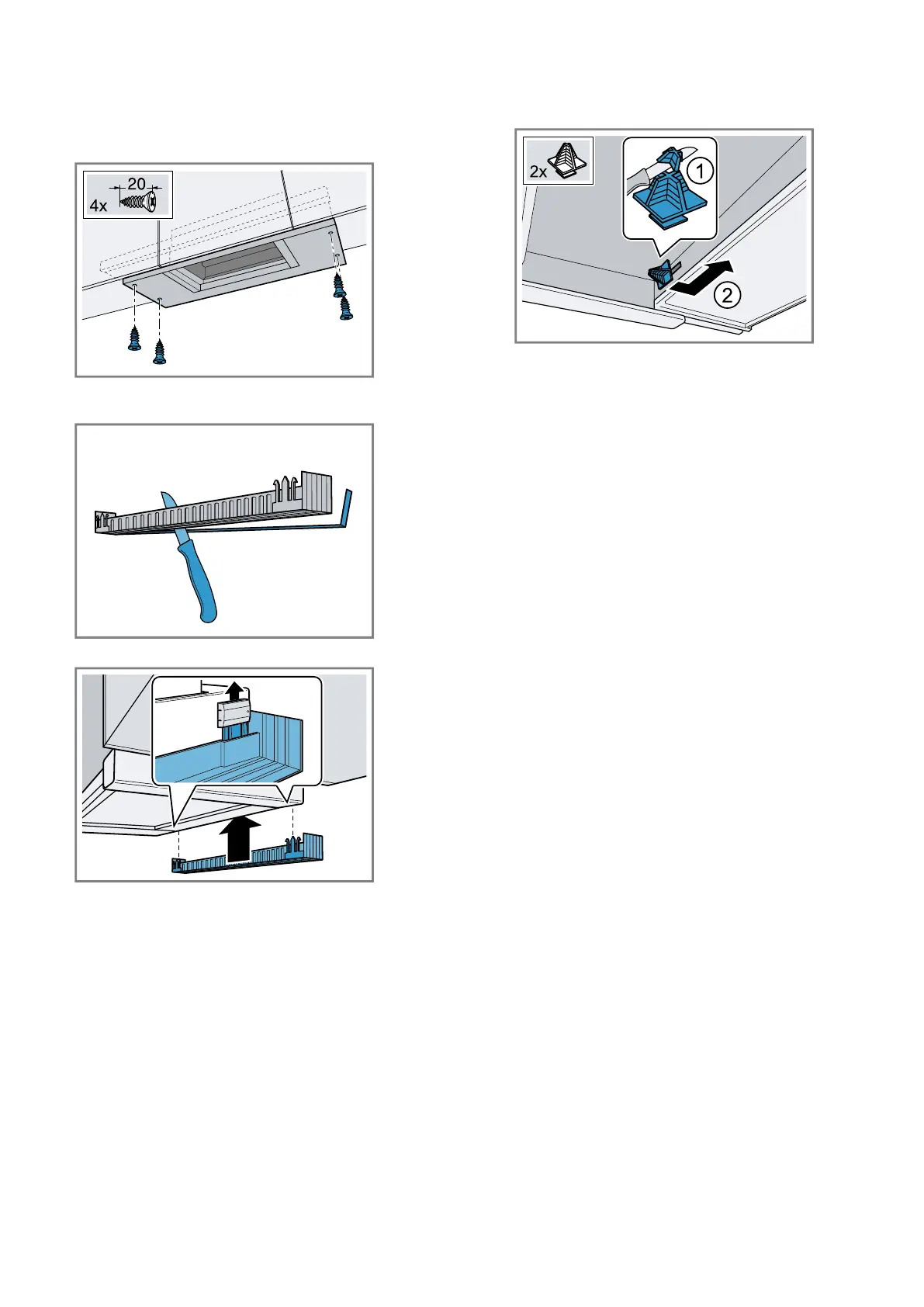 20
4x

2x
1
2