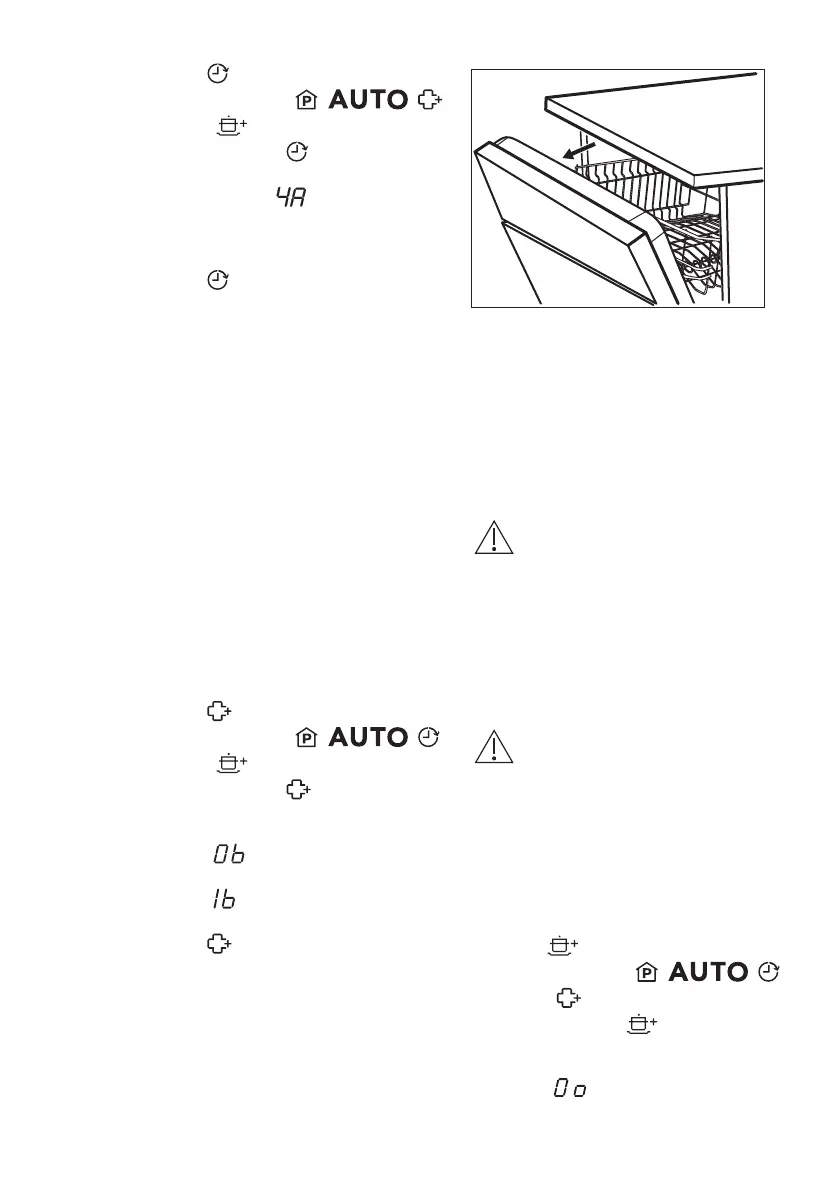 AUTO

4A

AUTO

0b

1b

AUTO

0o