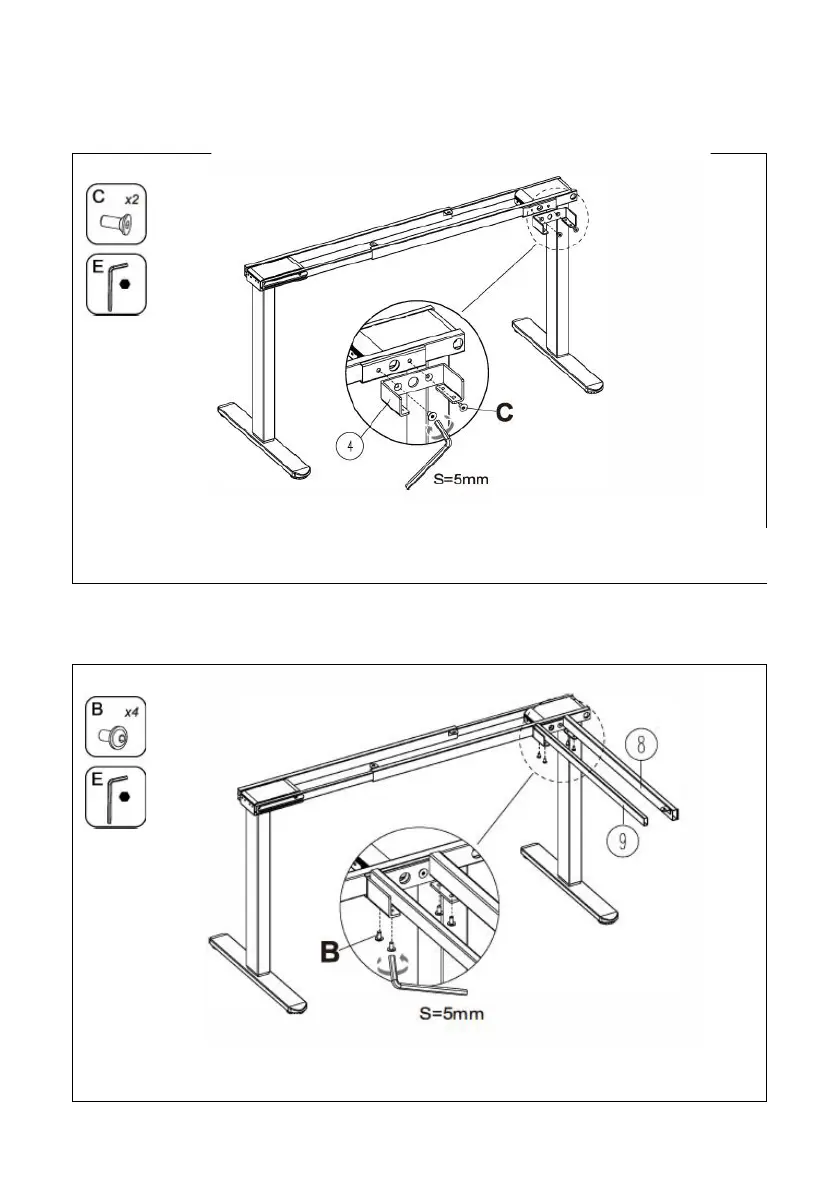 C x2

E

4

C

S=5mm

B x4

E

8

9

B

S=5mm