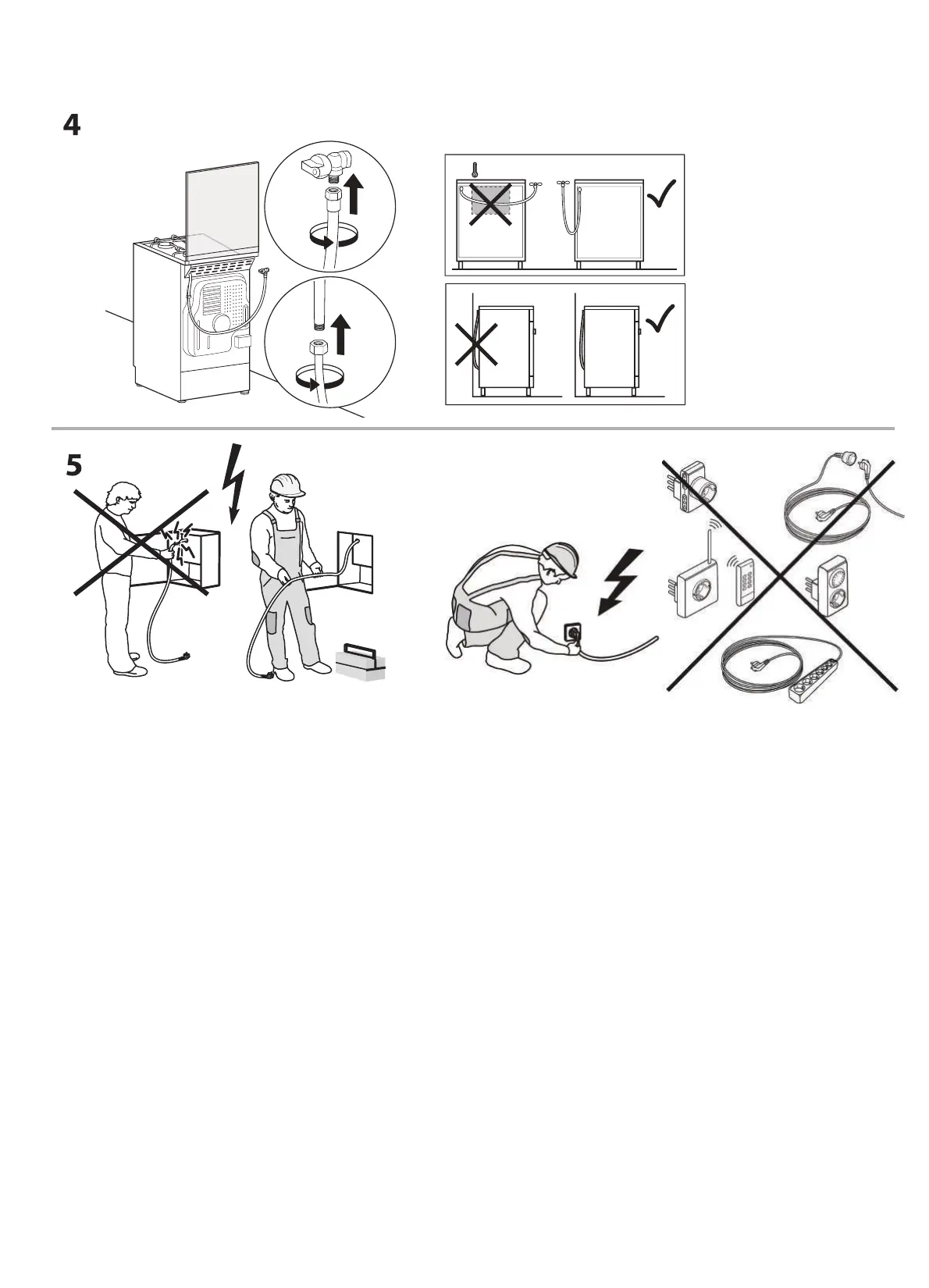 4

5