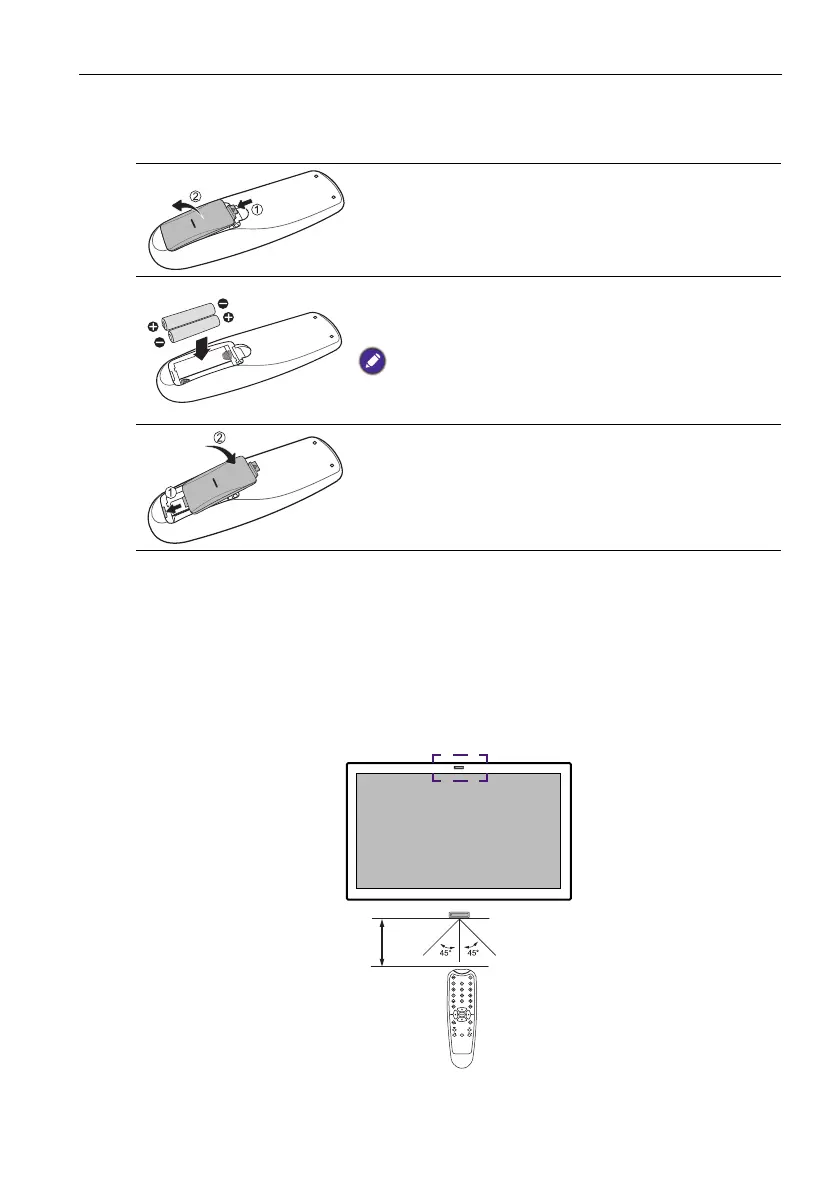 ②
①

②
①

45°
45°