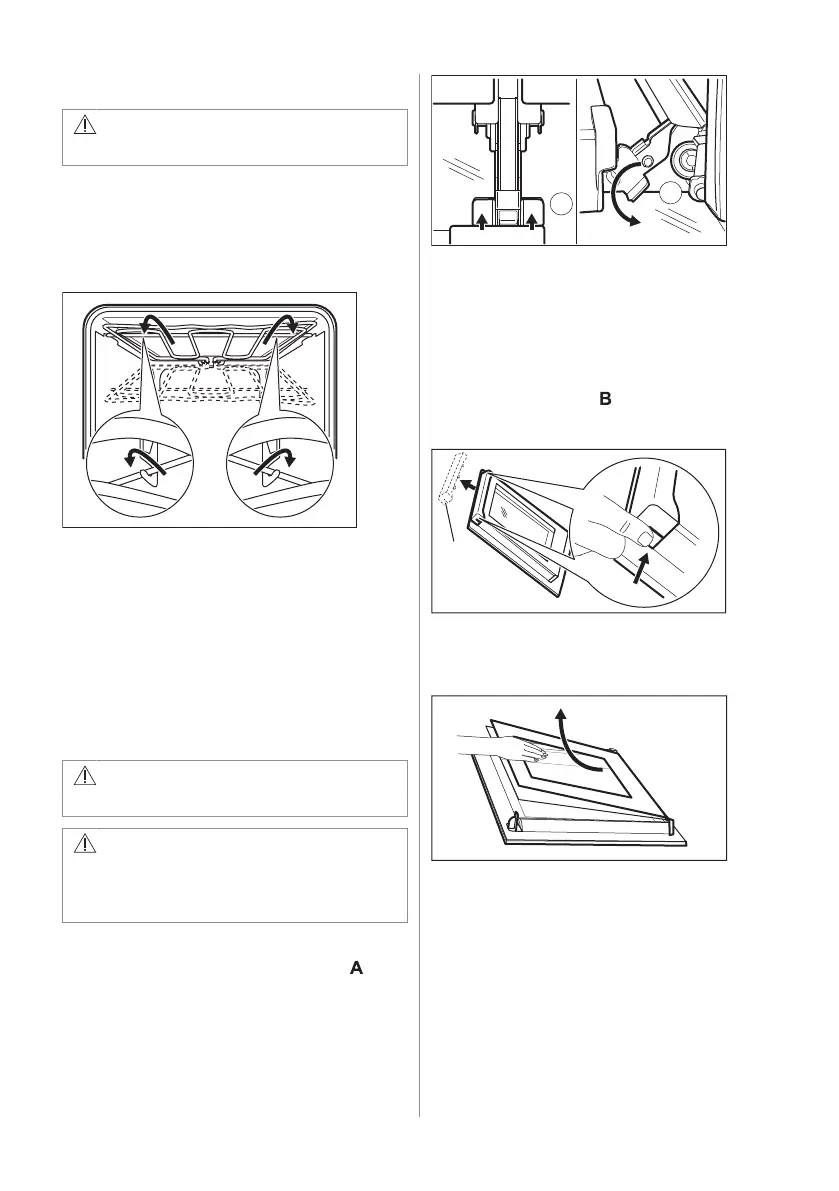 B

A