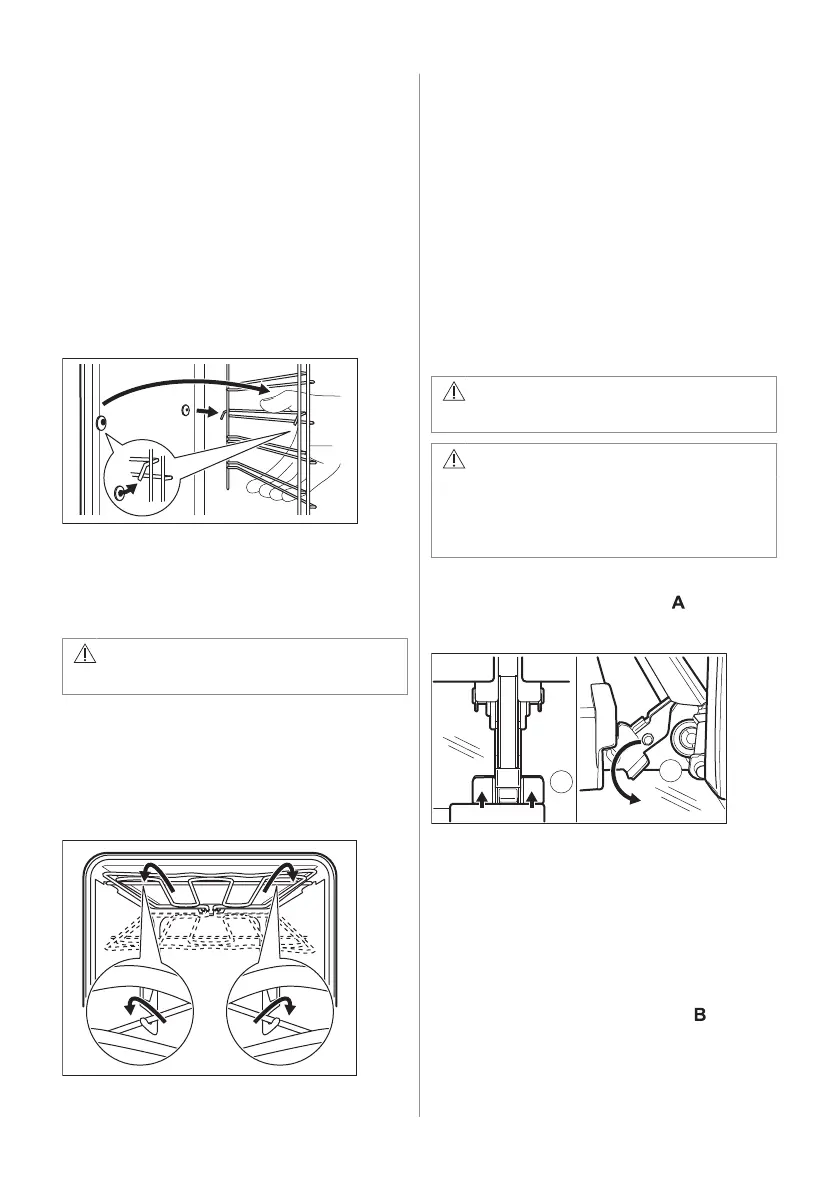 A

B