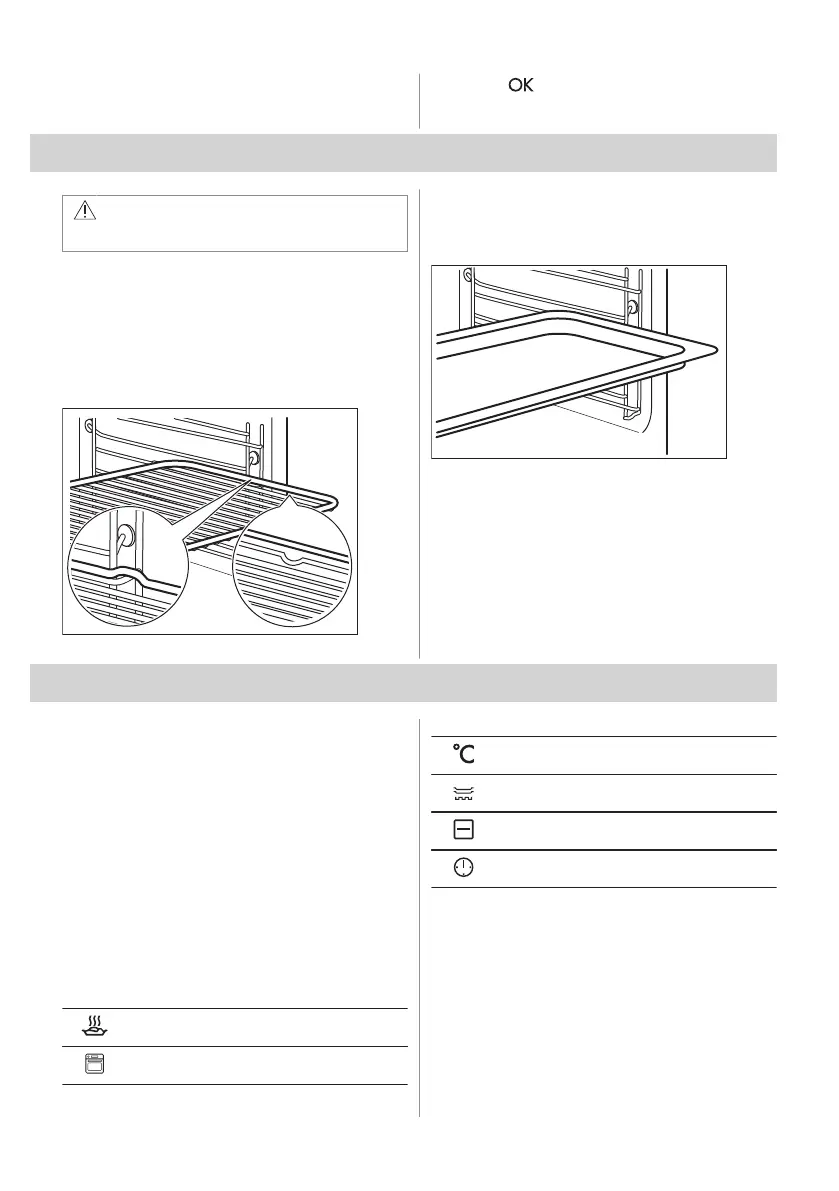 OK

°C