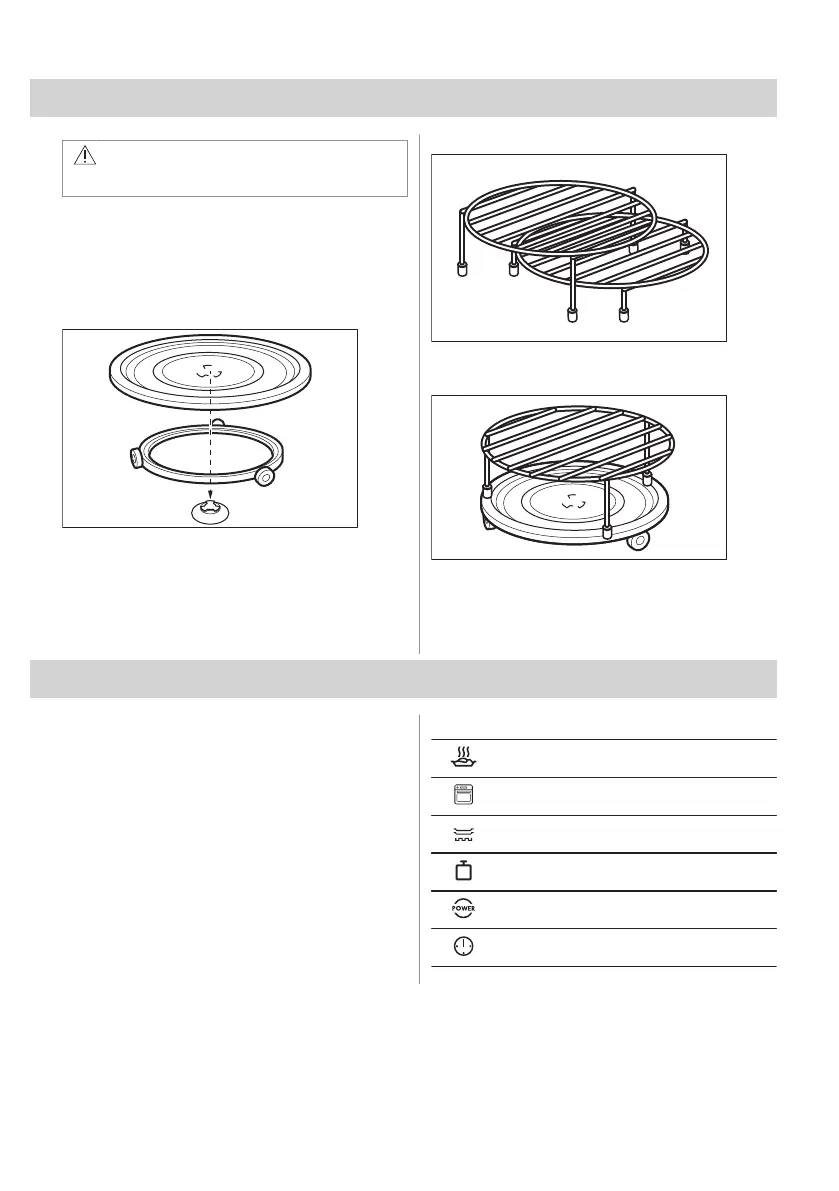 POWER