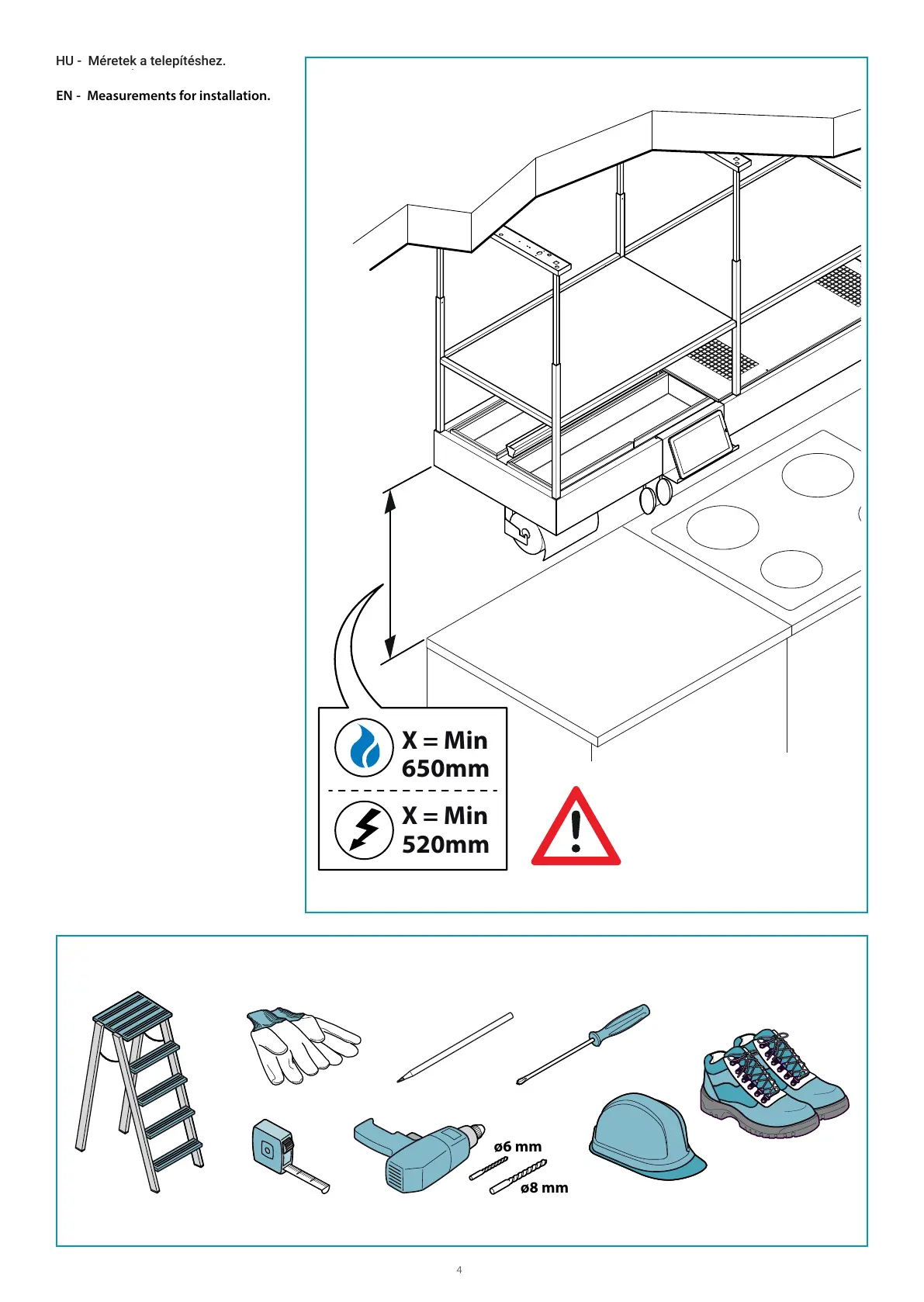 HU - Méretek a telepítéshez.

EN - Measurements for installation.

X = Min 650mm

X = Min 520mm

ø6 mm

ø8 mm

4