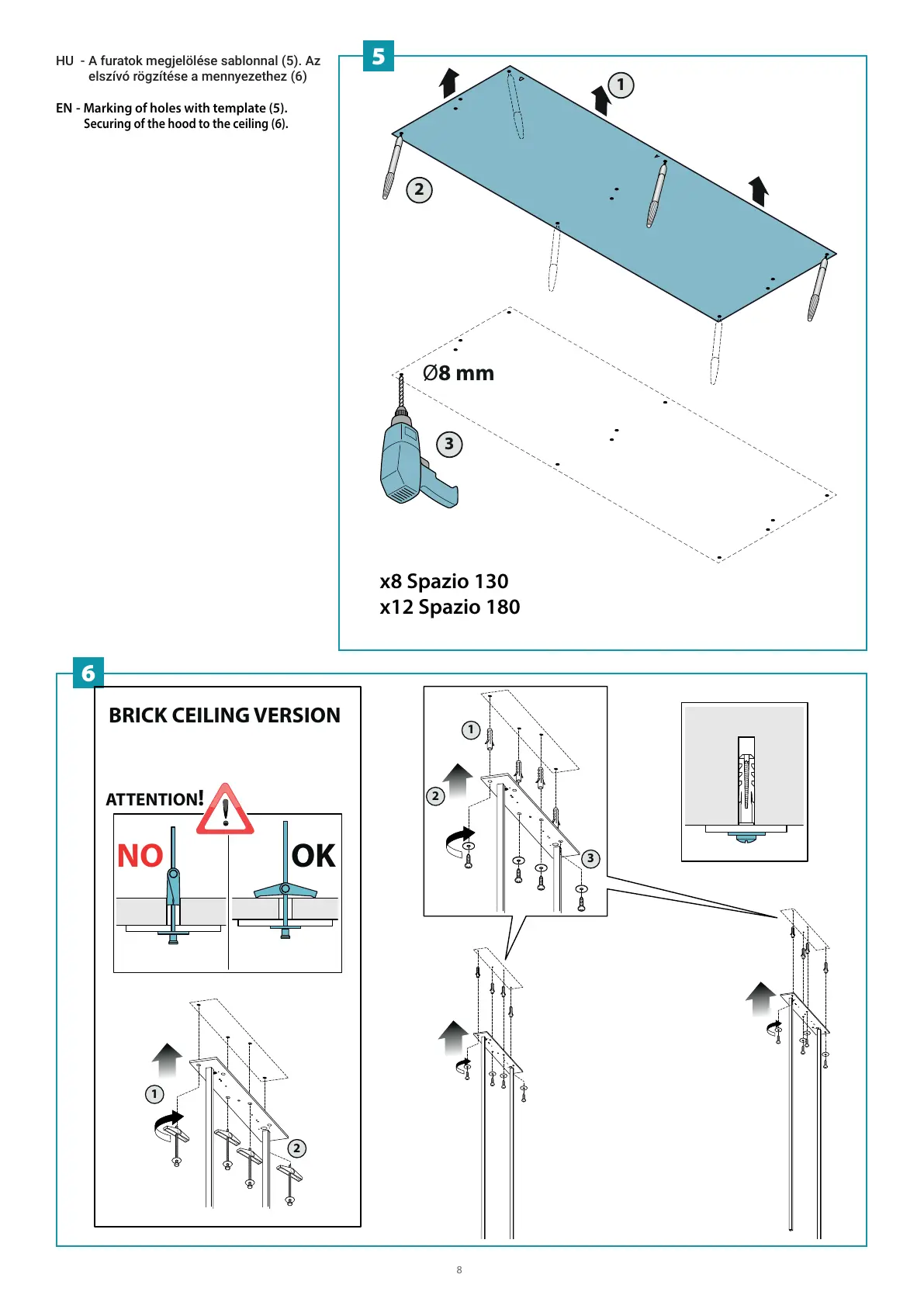 HU - A furatok megjelölése sablonnal (5). Az elszívó rögzítése a mennyezethez (6)

EN - Marking of holes with template (5). Securing of the hood to the ceiling (6).

5

1

2

Ø8 mm

3

x8 Spazio 130
x12 Spazio 180

6

BRICK CEILING VERSION

ATTENTION!

NO

OK

1

2

1

2

3

8