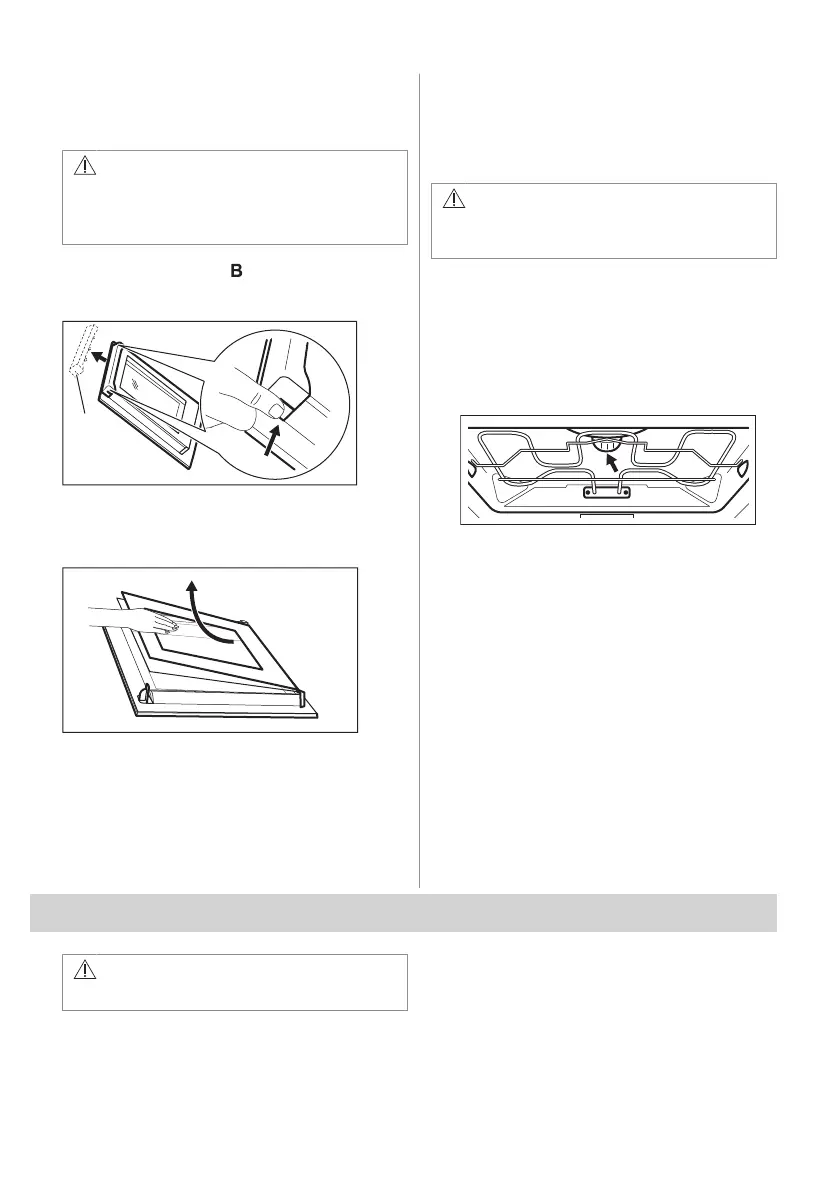 B