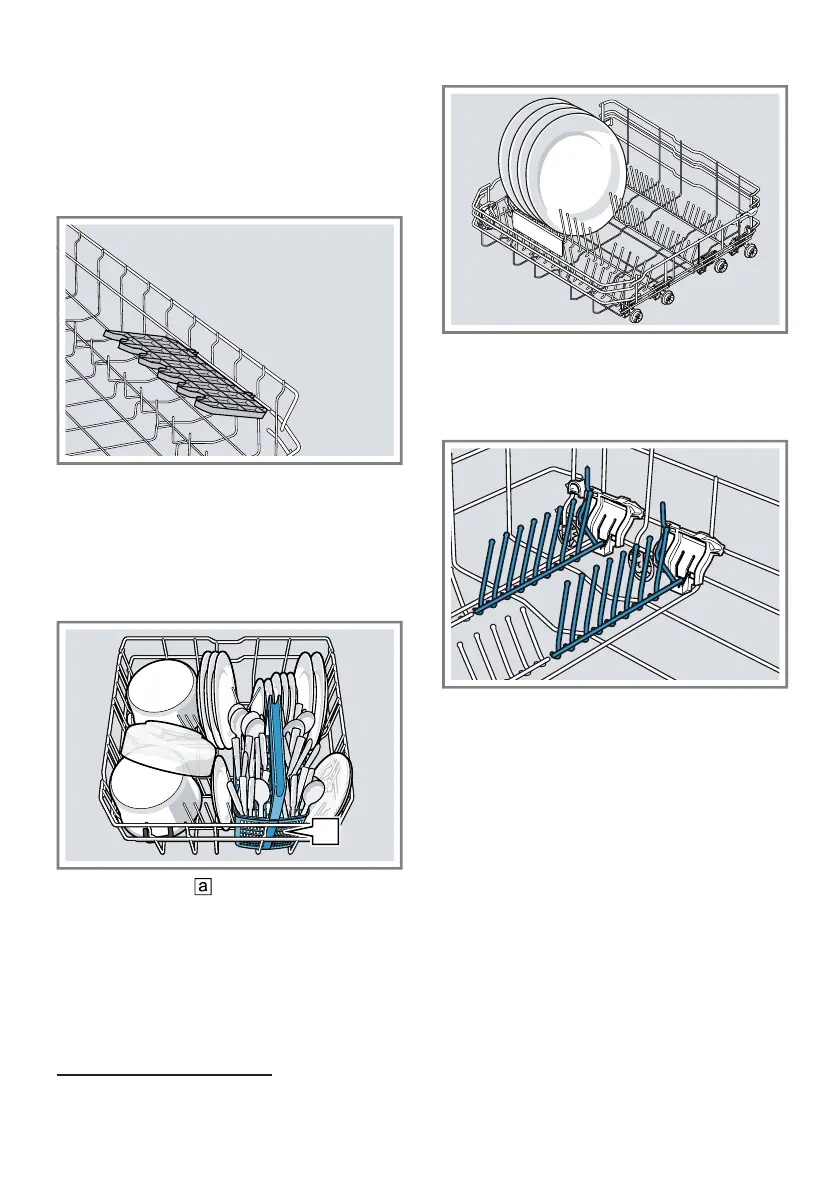 a