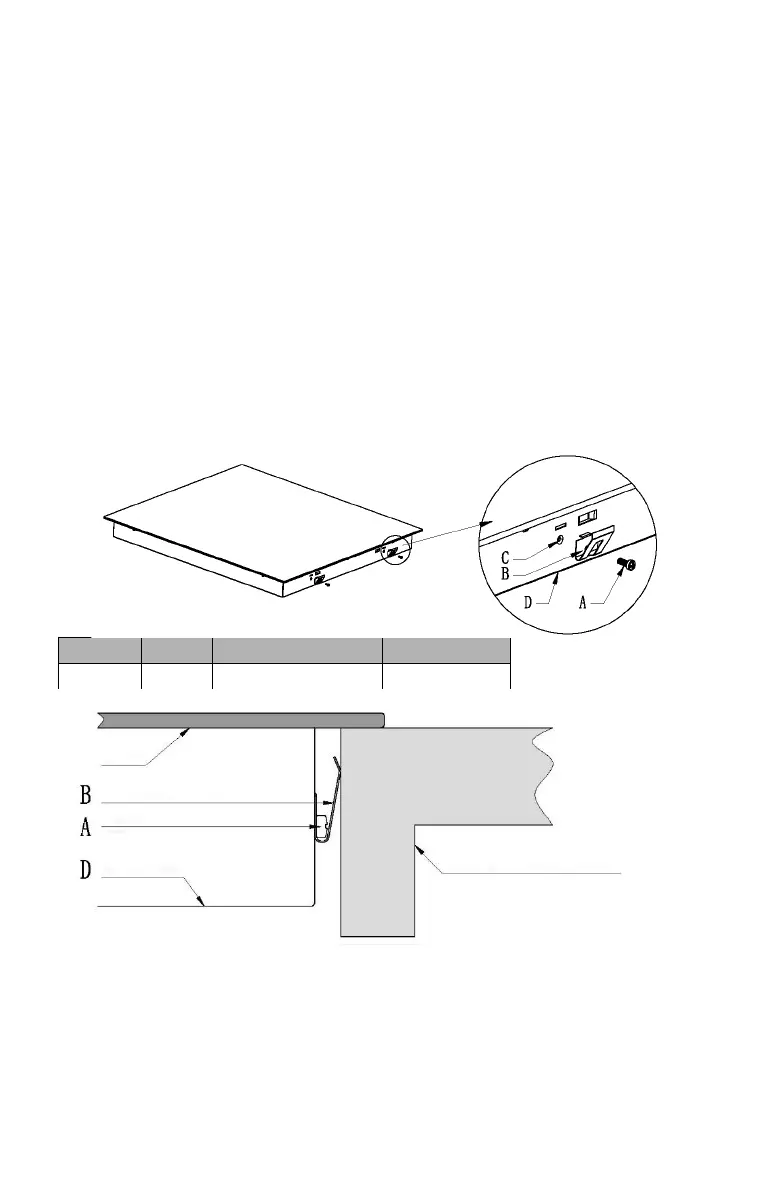 C
B
D
A

B
A
D