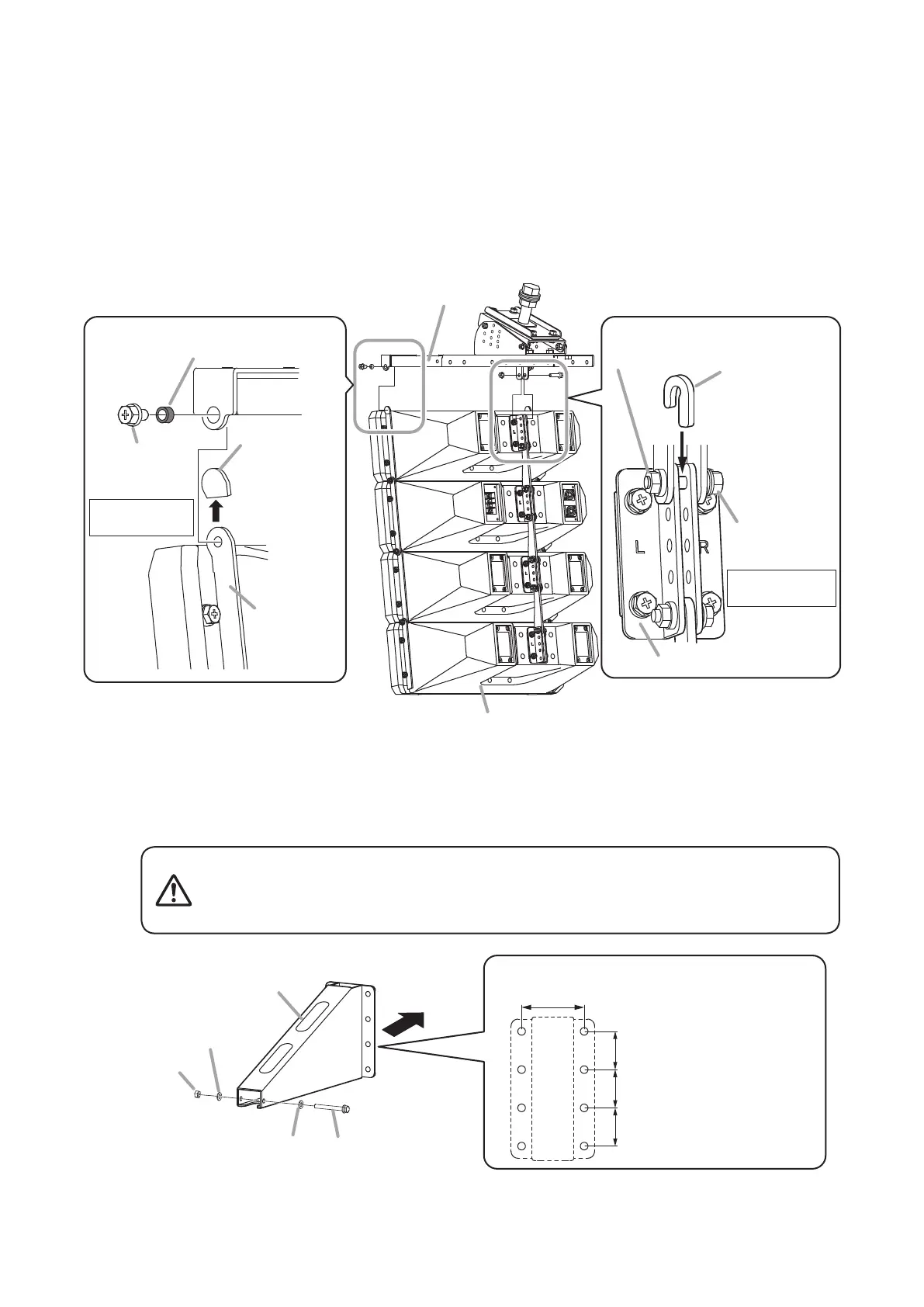 L

R