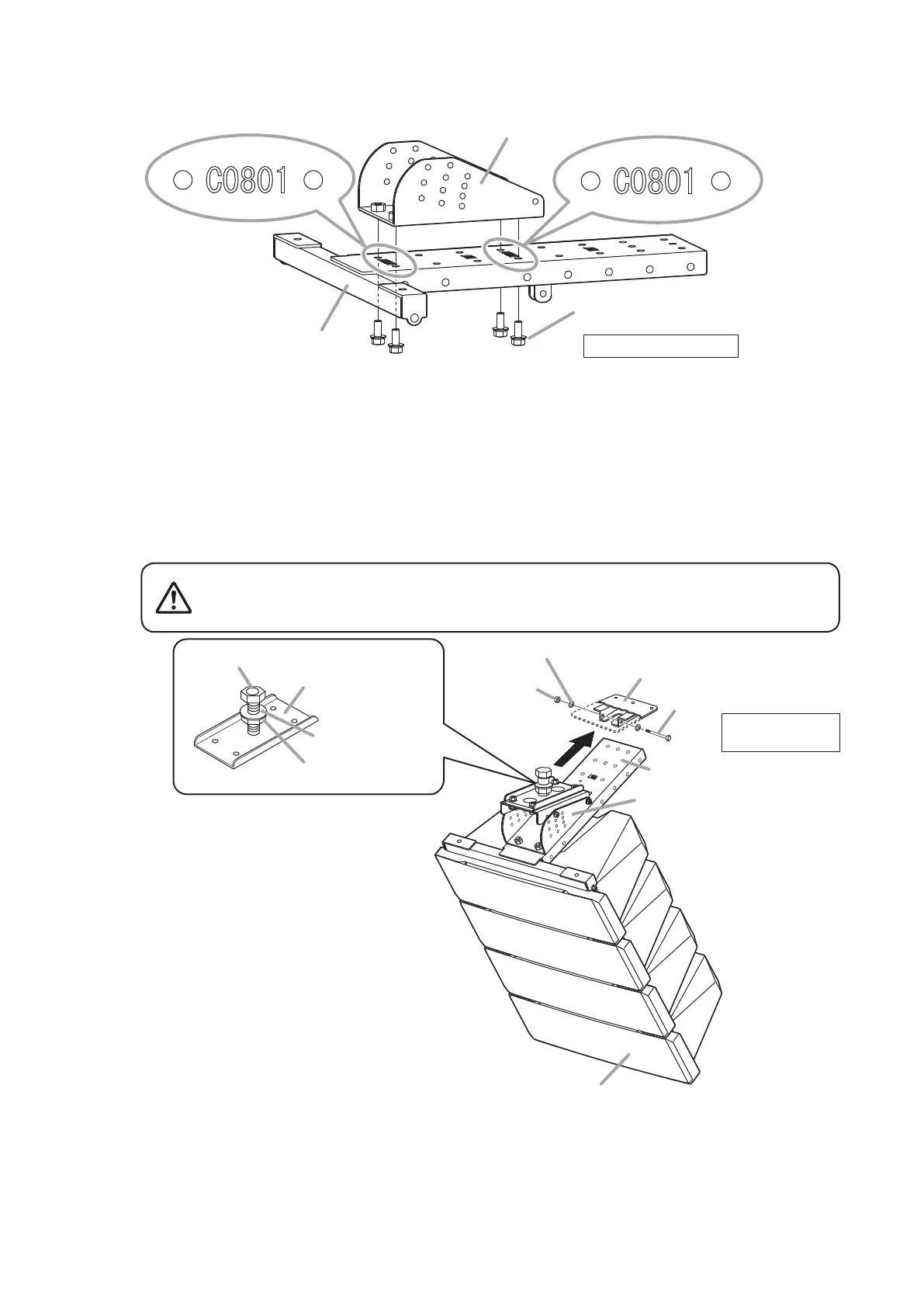 C0801

C0801