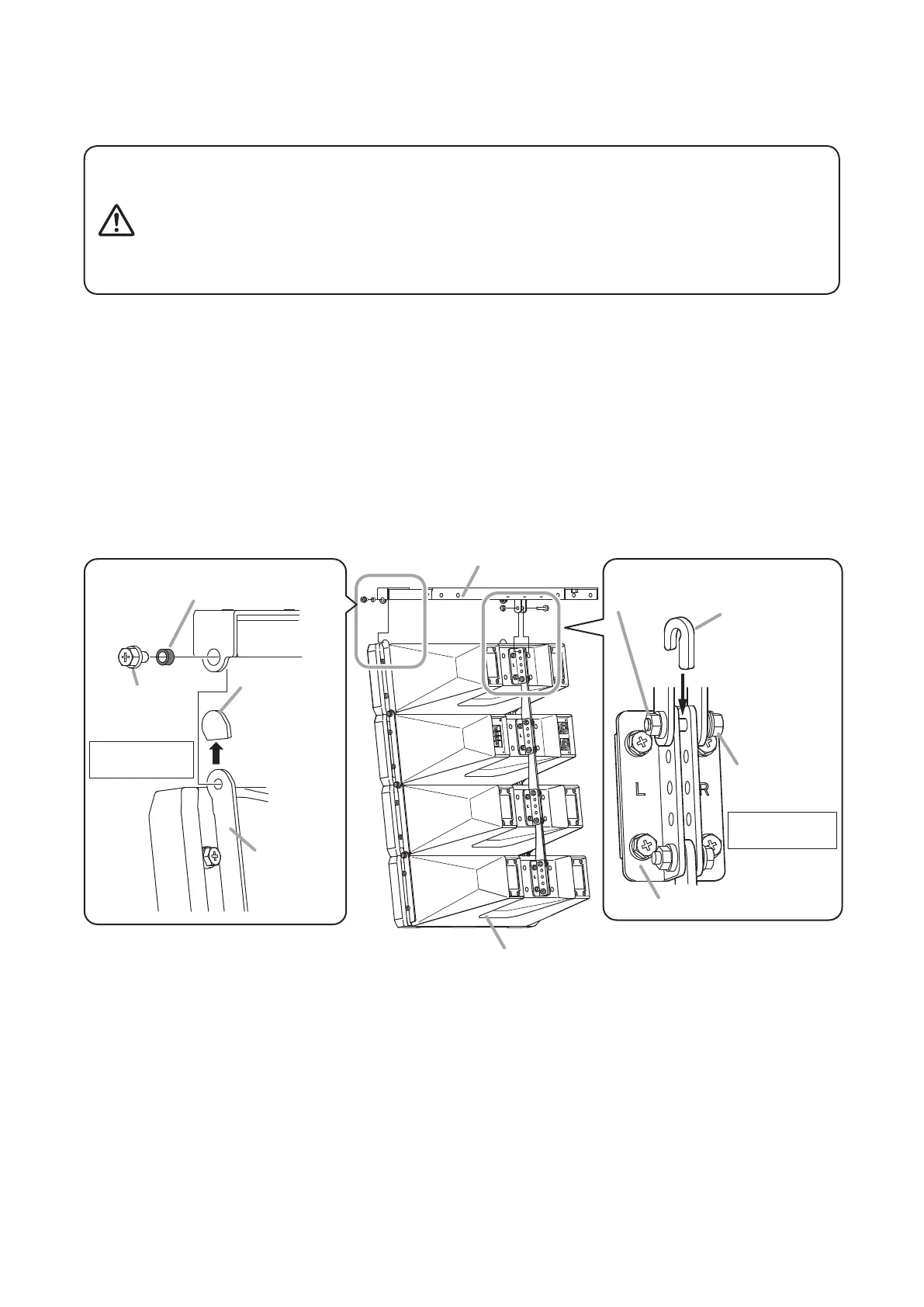 L

R