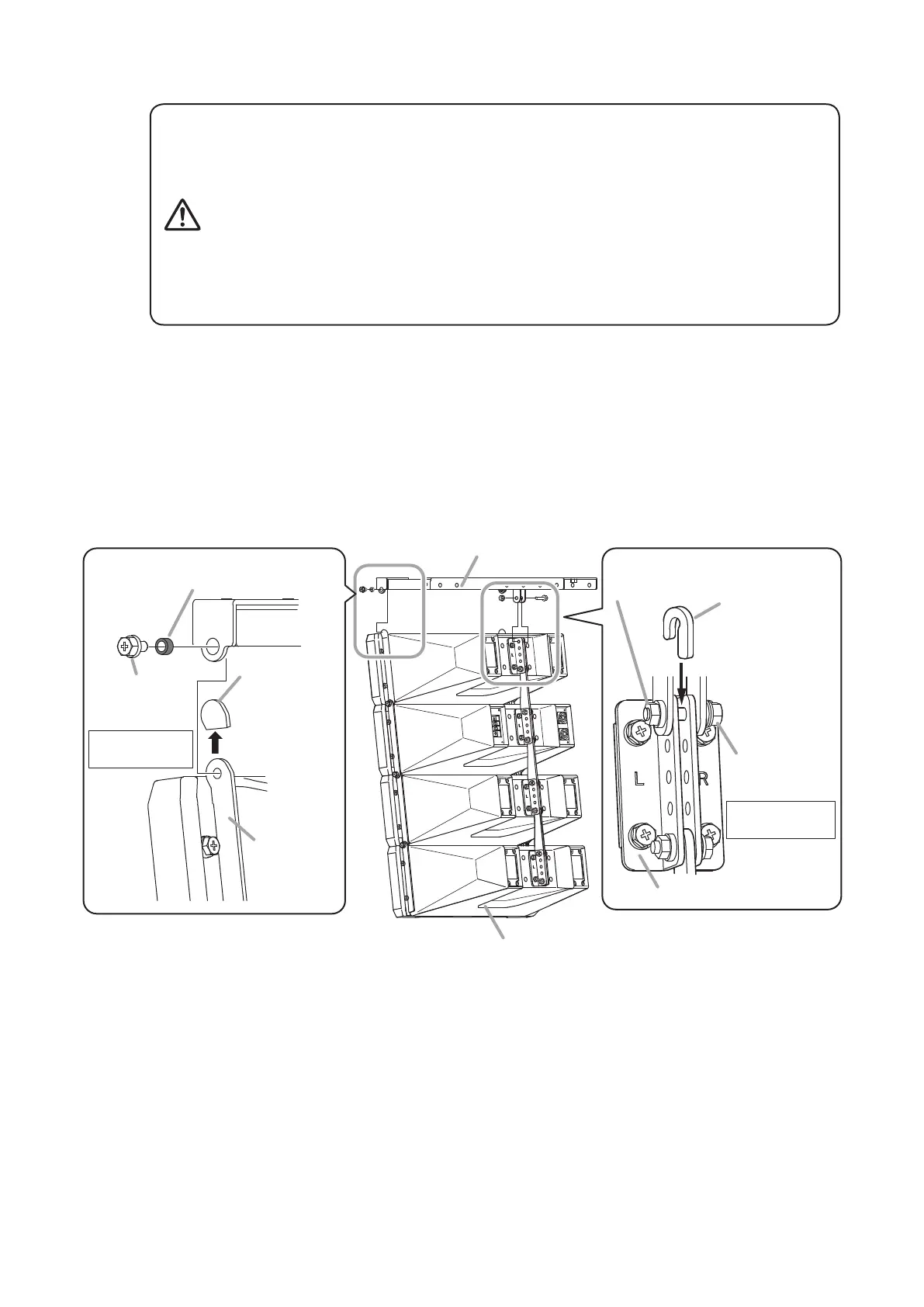 L

R