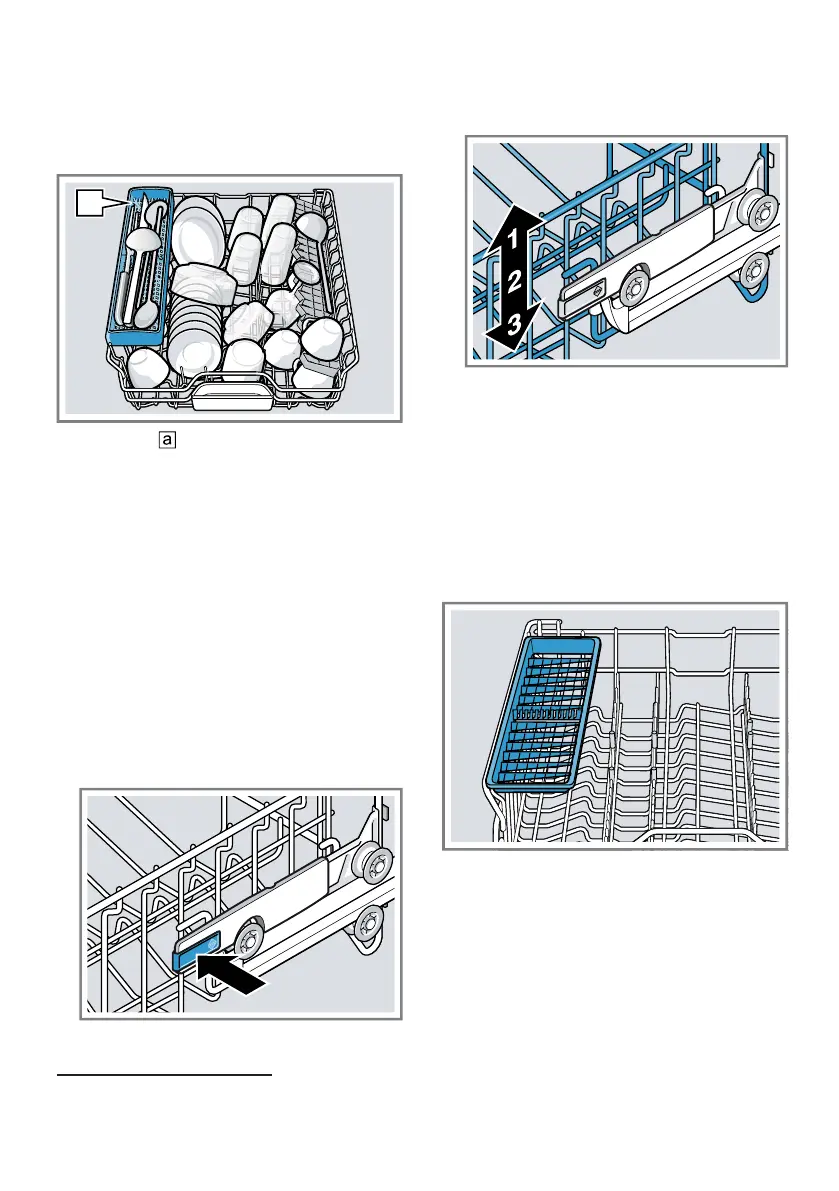 a

1
2
3