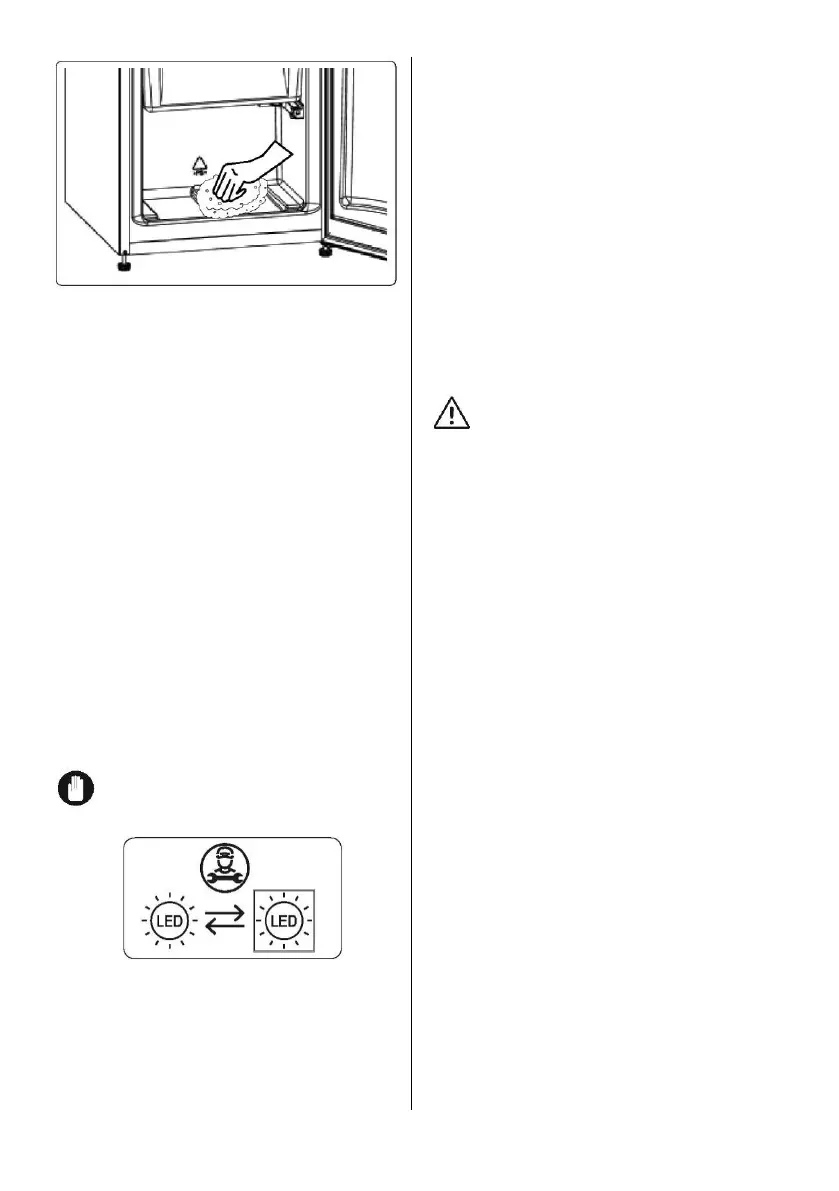 LED

LED