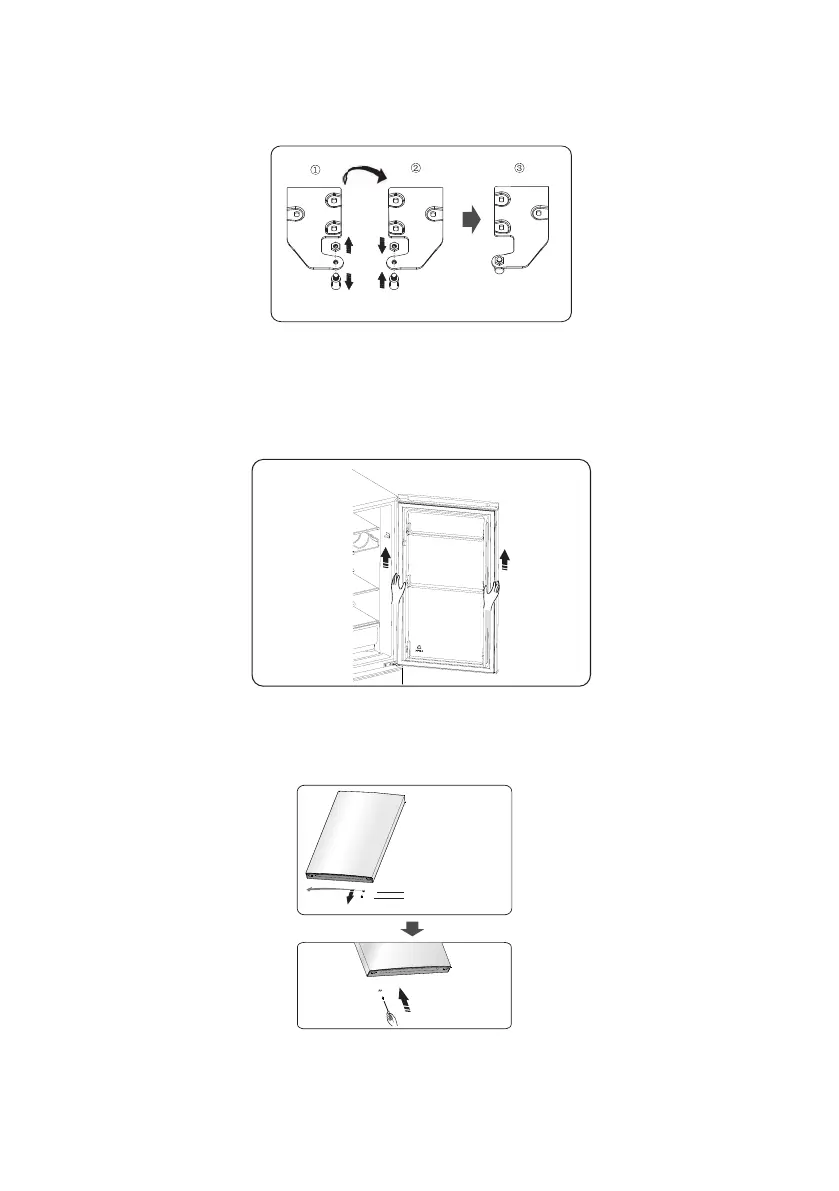 ① ② ③