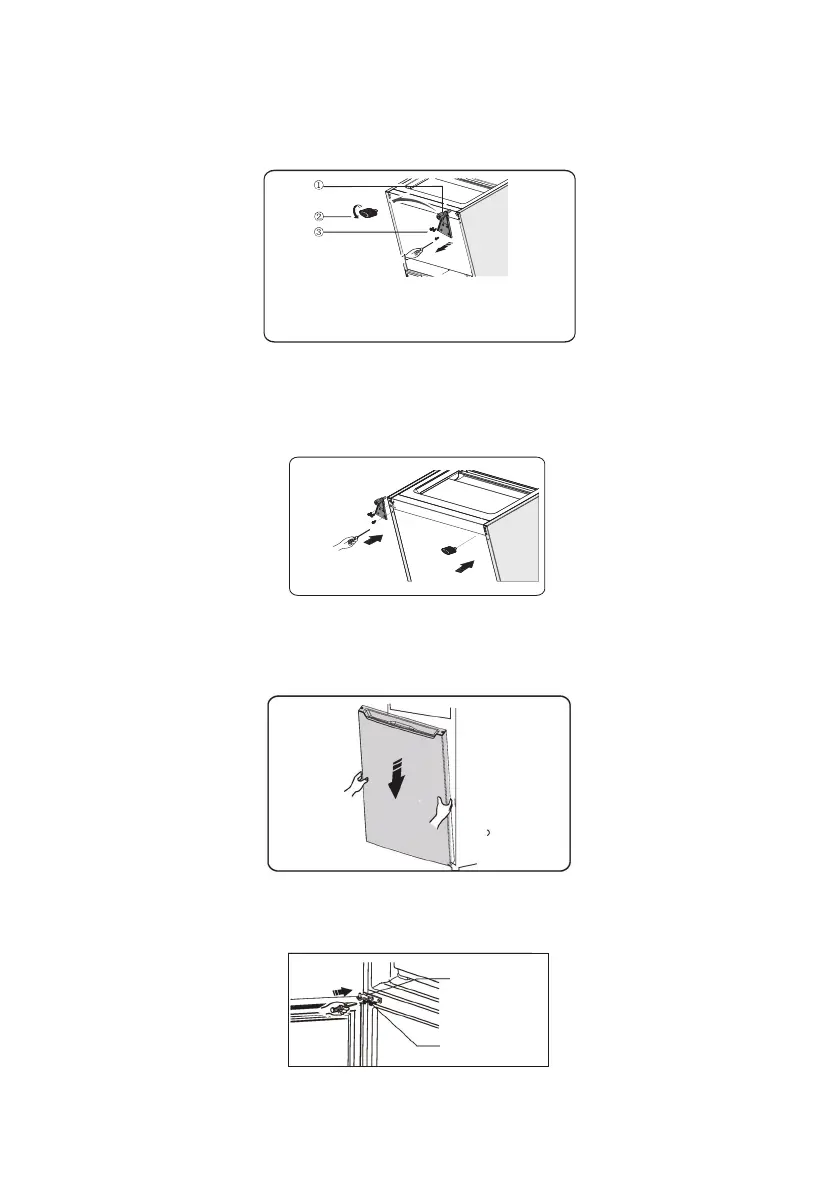 ①
②
③